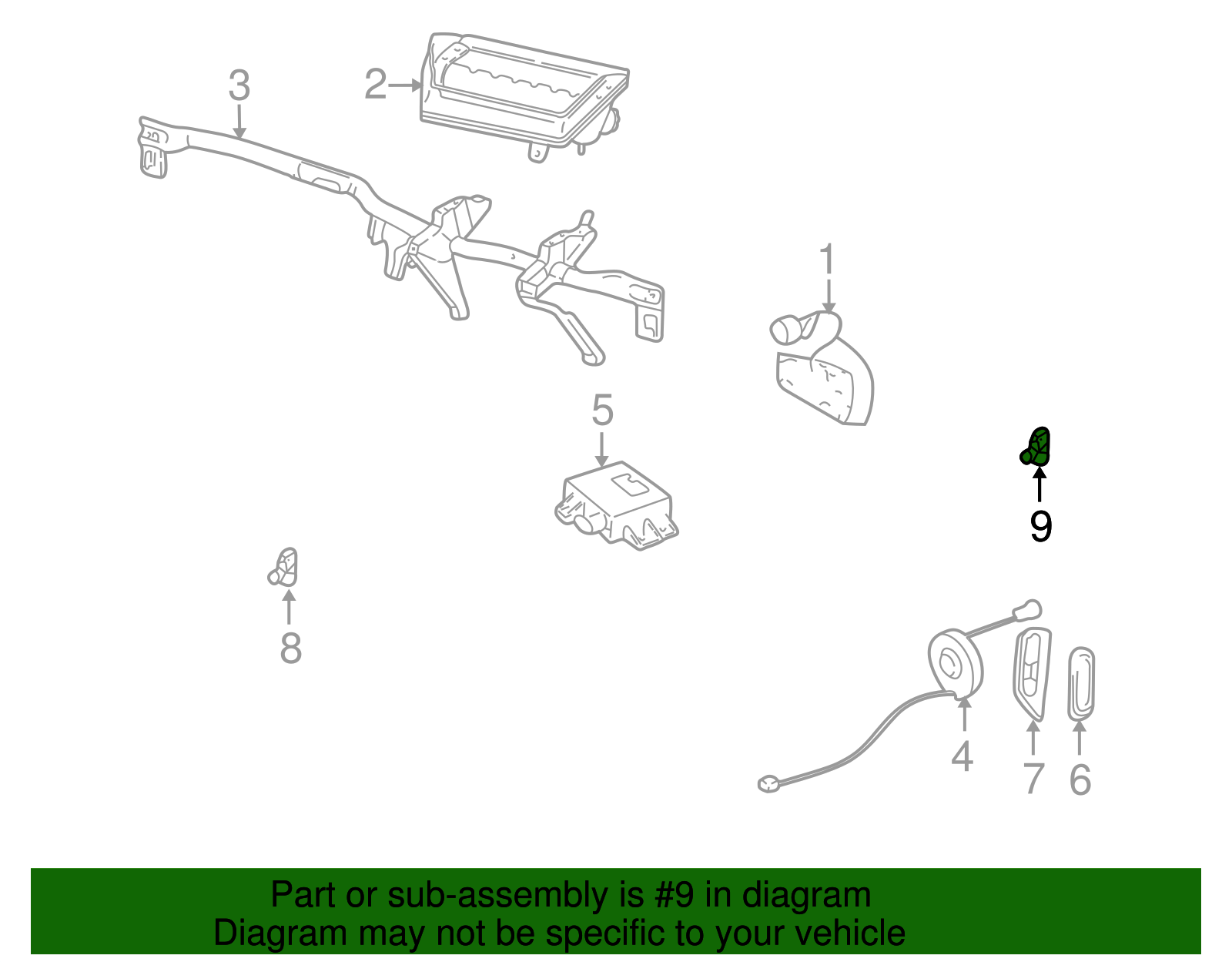 3
2
1
5
9
8
4
7
6

Part or sub-assembly is #9 in diagram
Diagram may not be specific to your vehicle