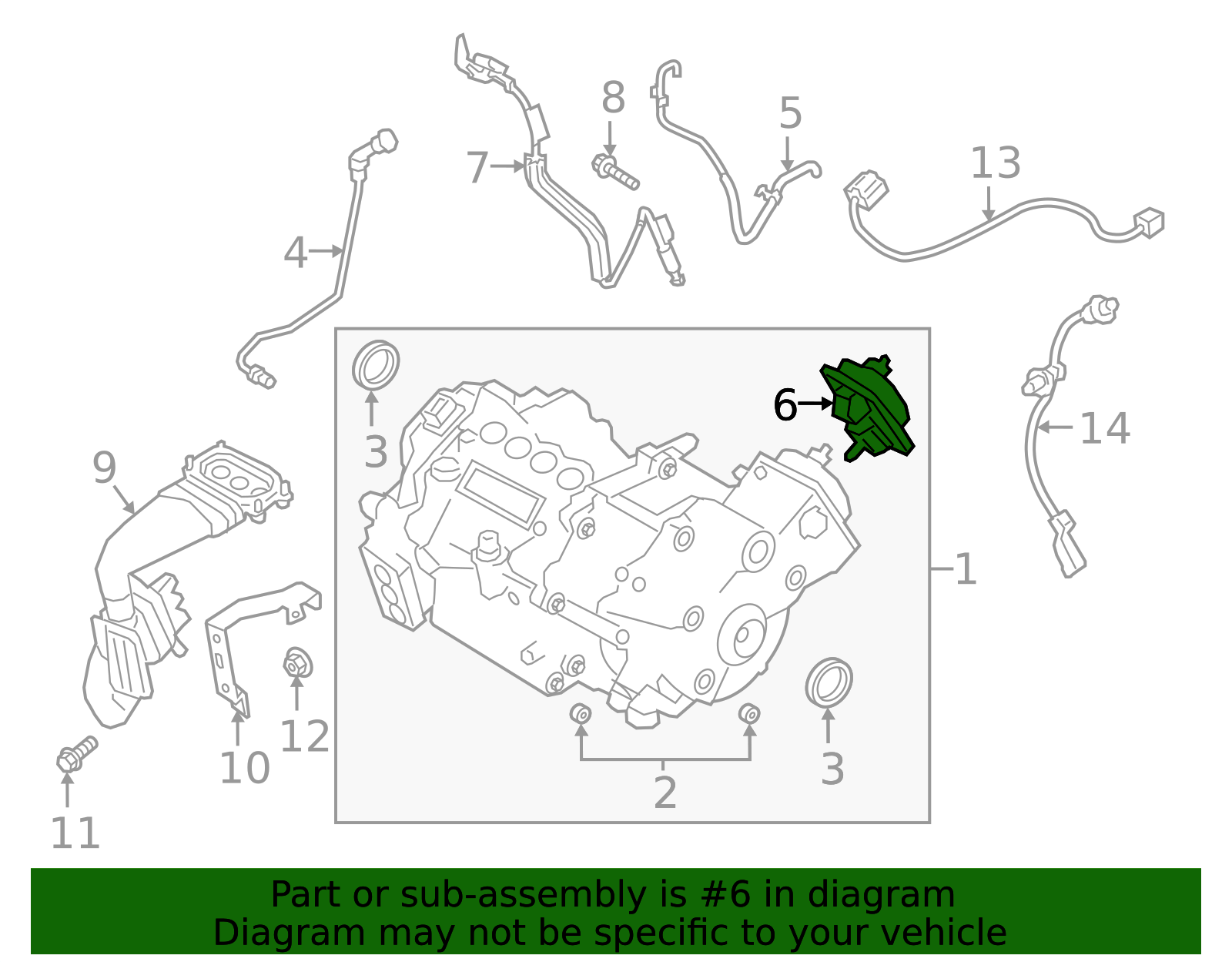 8
5
7
13
4
6
3
14
9
1
12
10
2
3
11

Part or sub-assembly is #6 in diagram
Diagram may not be specific to your vehicle