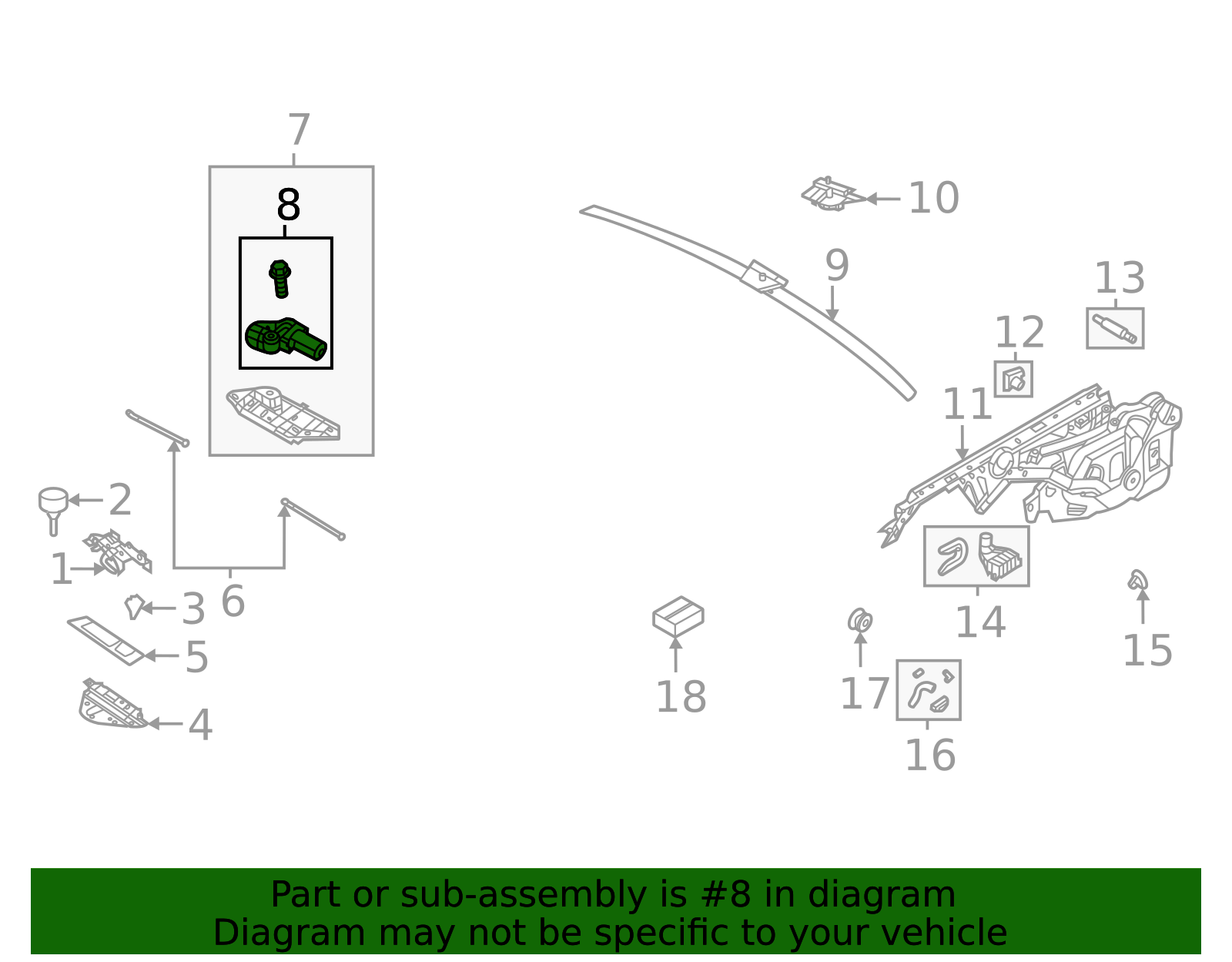 7
8
10
9
13
12
11
2
1
3
6
5
4
14
15
18
17
16

Part or sub-assembly is #8 in diagram
Diagram may not be specific to your vehicle