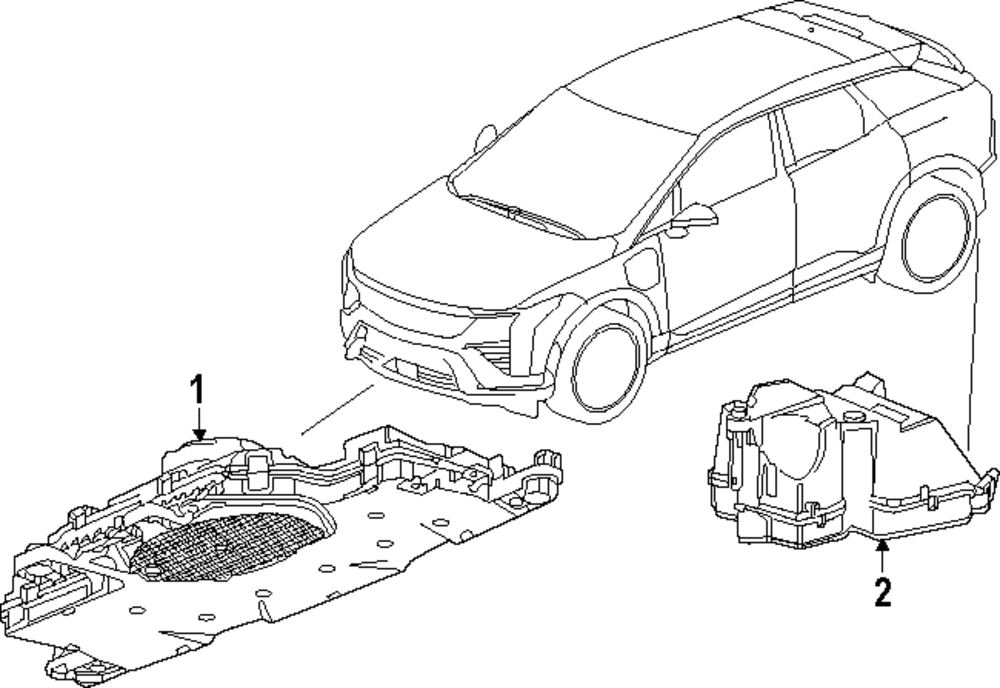 1

2