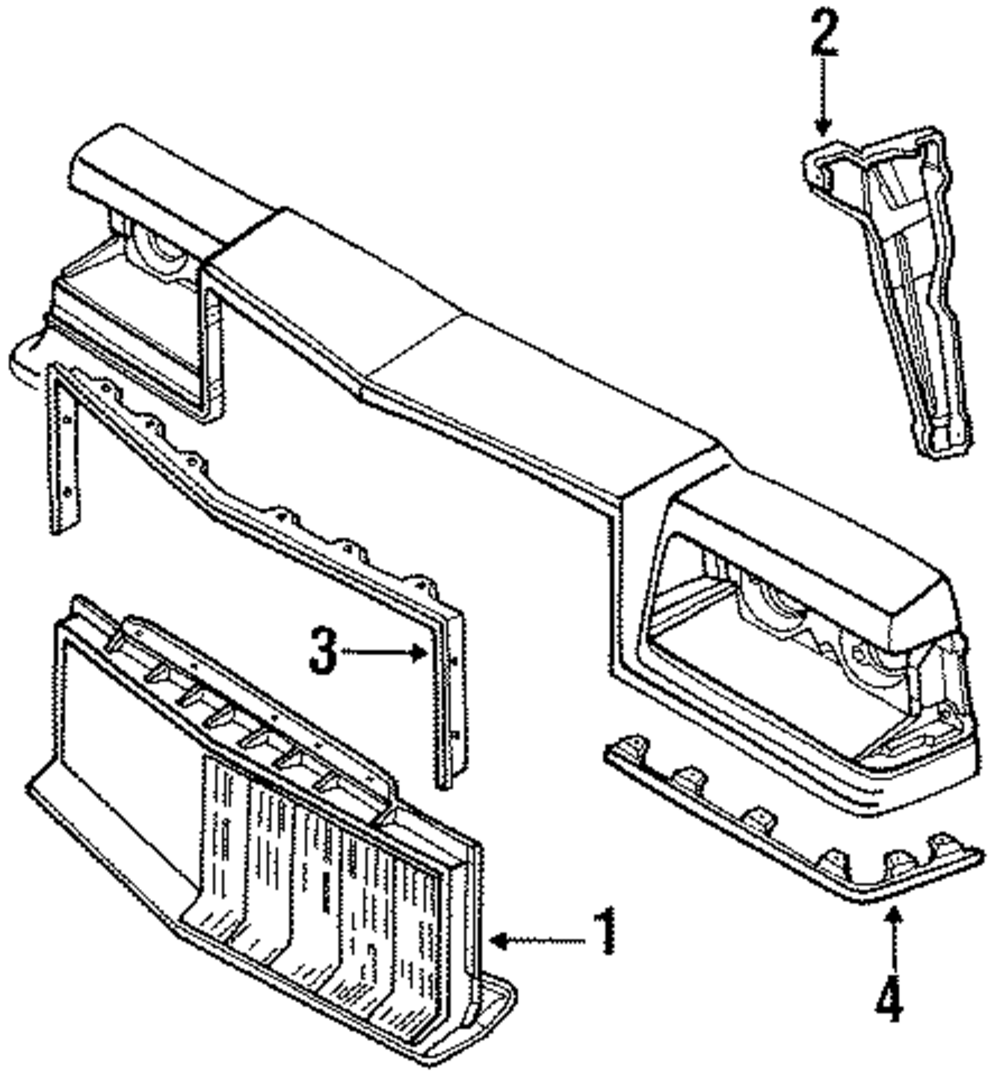 2
3
1
4