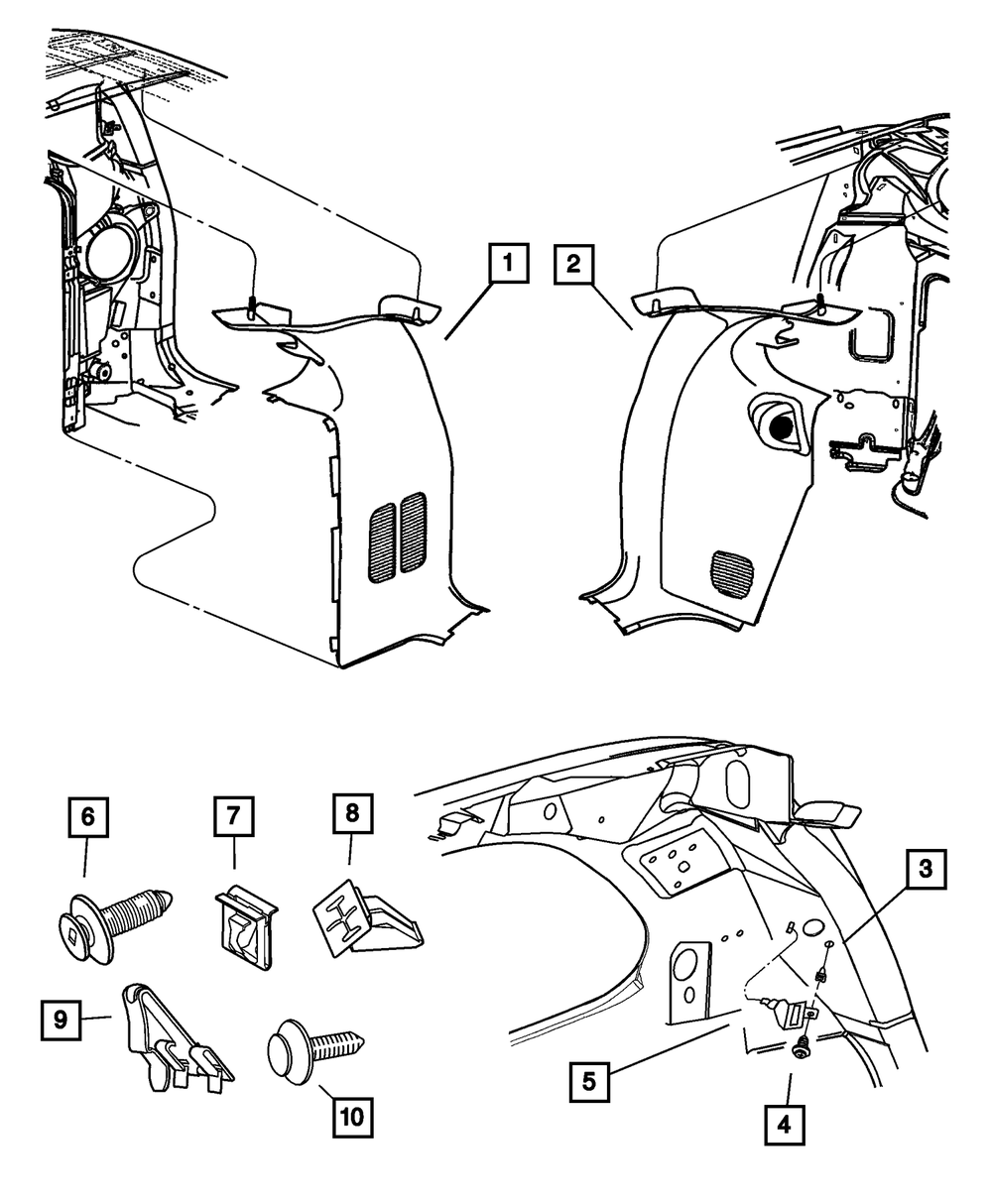 1
2
6
7
8
3
9
10
5
4