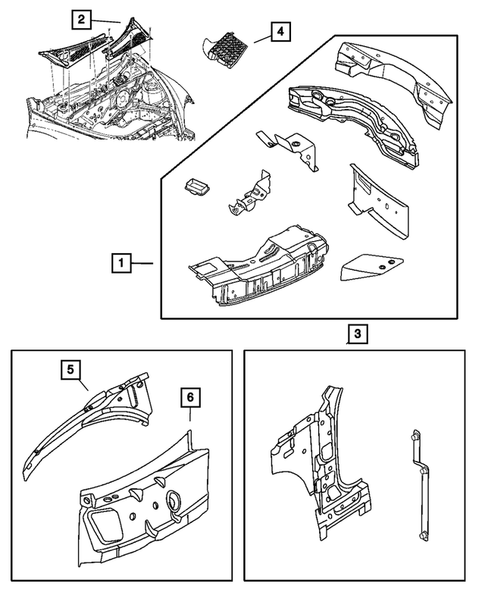 2
4
1
3
5
6