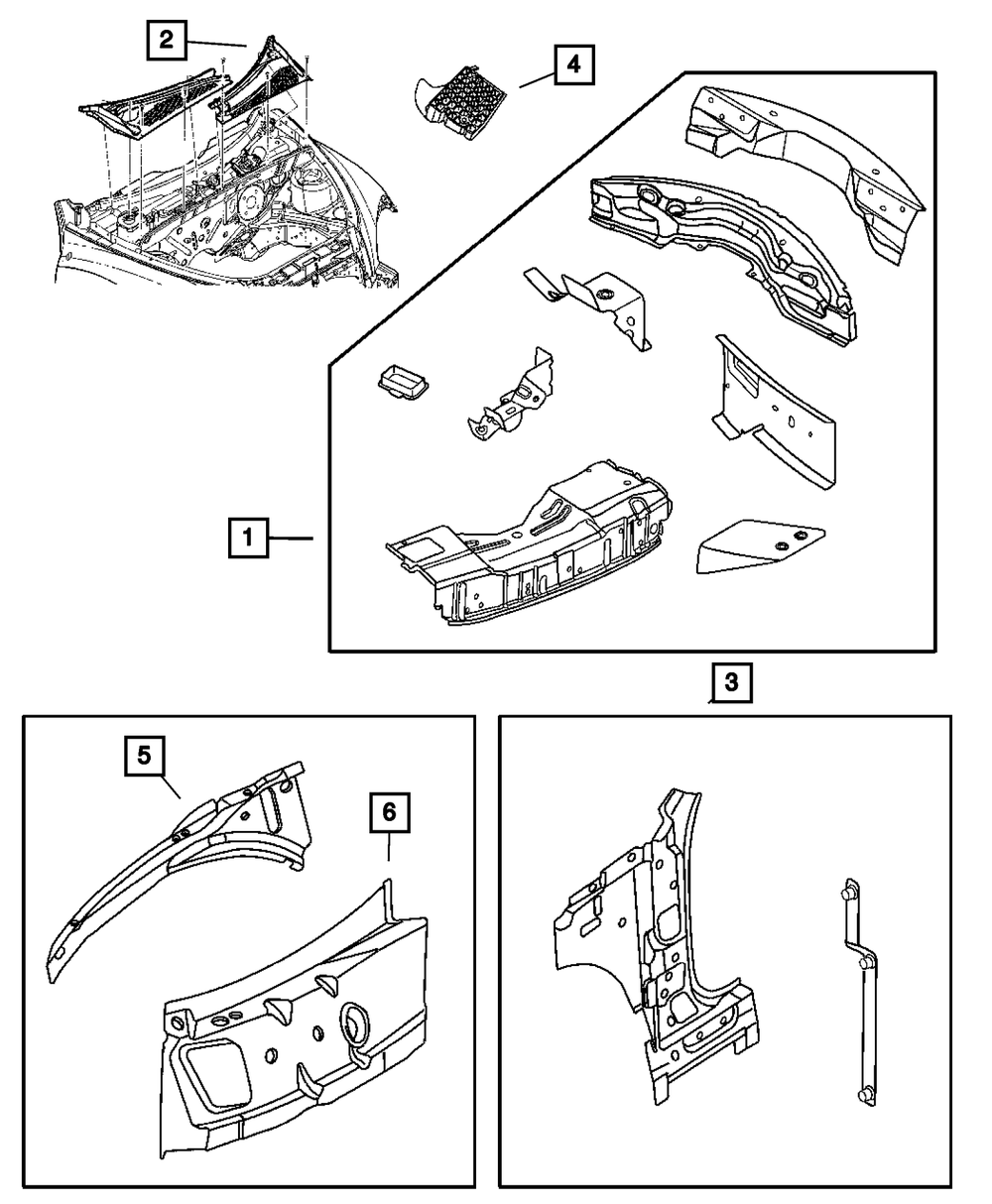 2
4
1
3
5
6