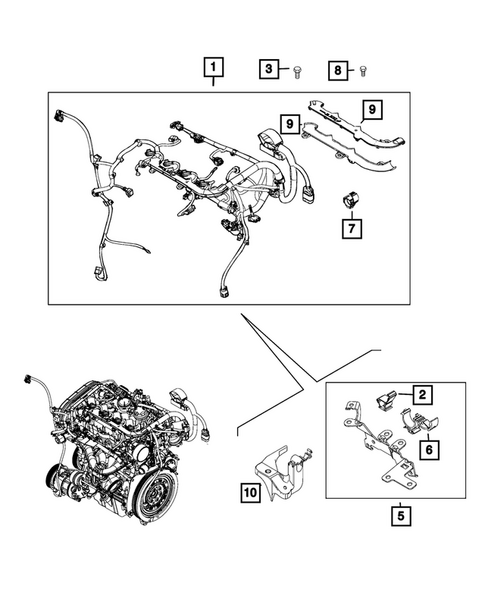 1
3
8
9
9
7
2
6
10
5