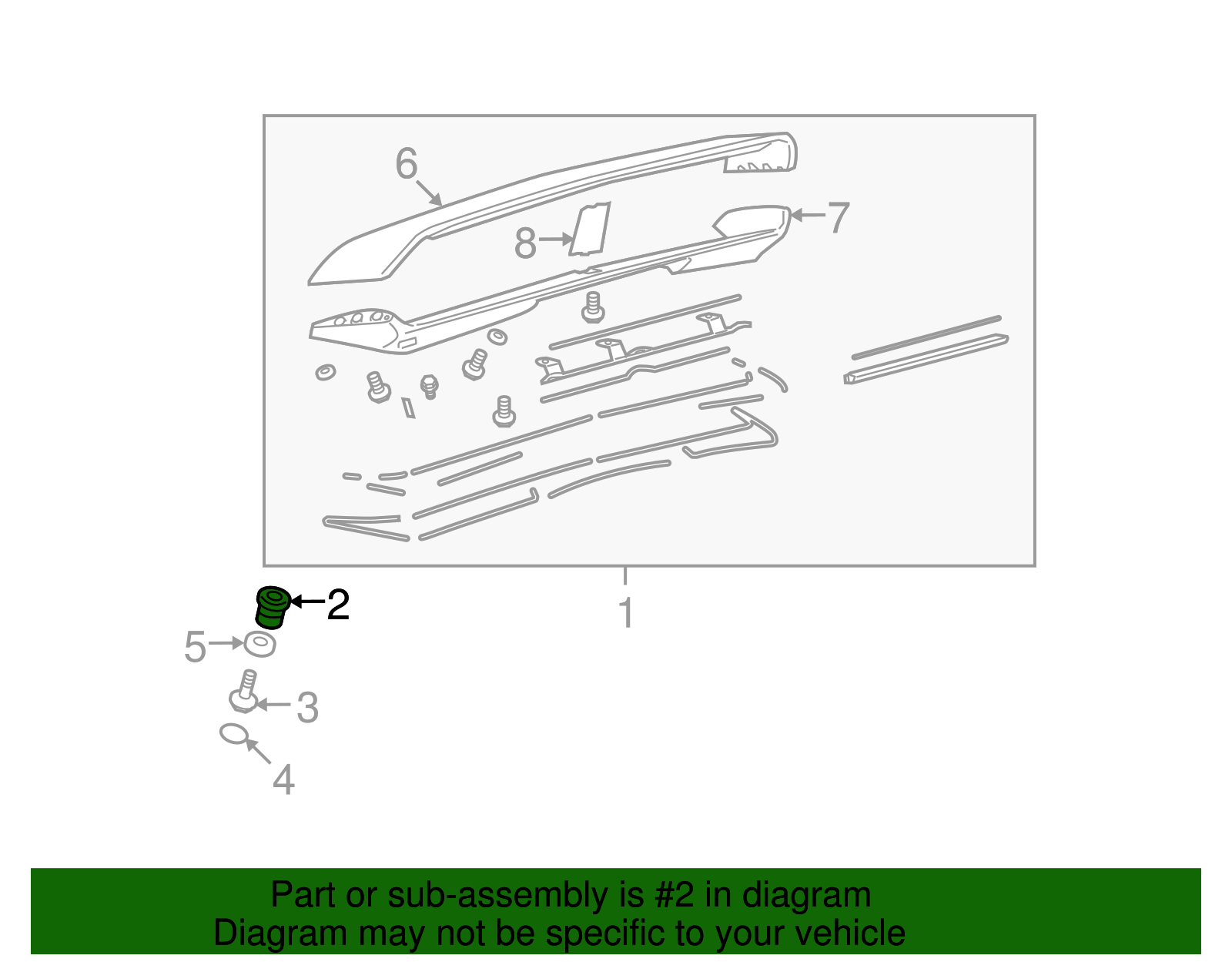 6
7
8
1
2
5
3
4

Part or sub-assembly is #2 in diagram
Diagram may not be specific to your vehicle