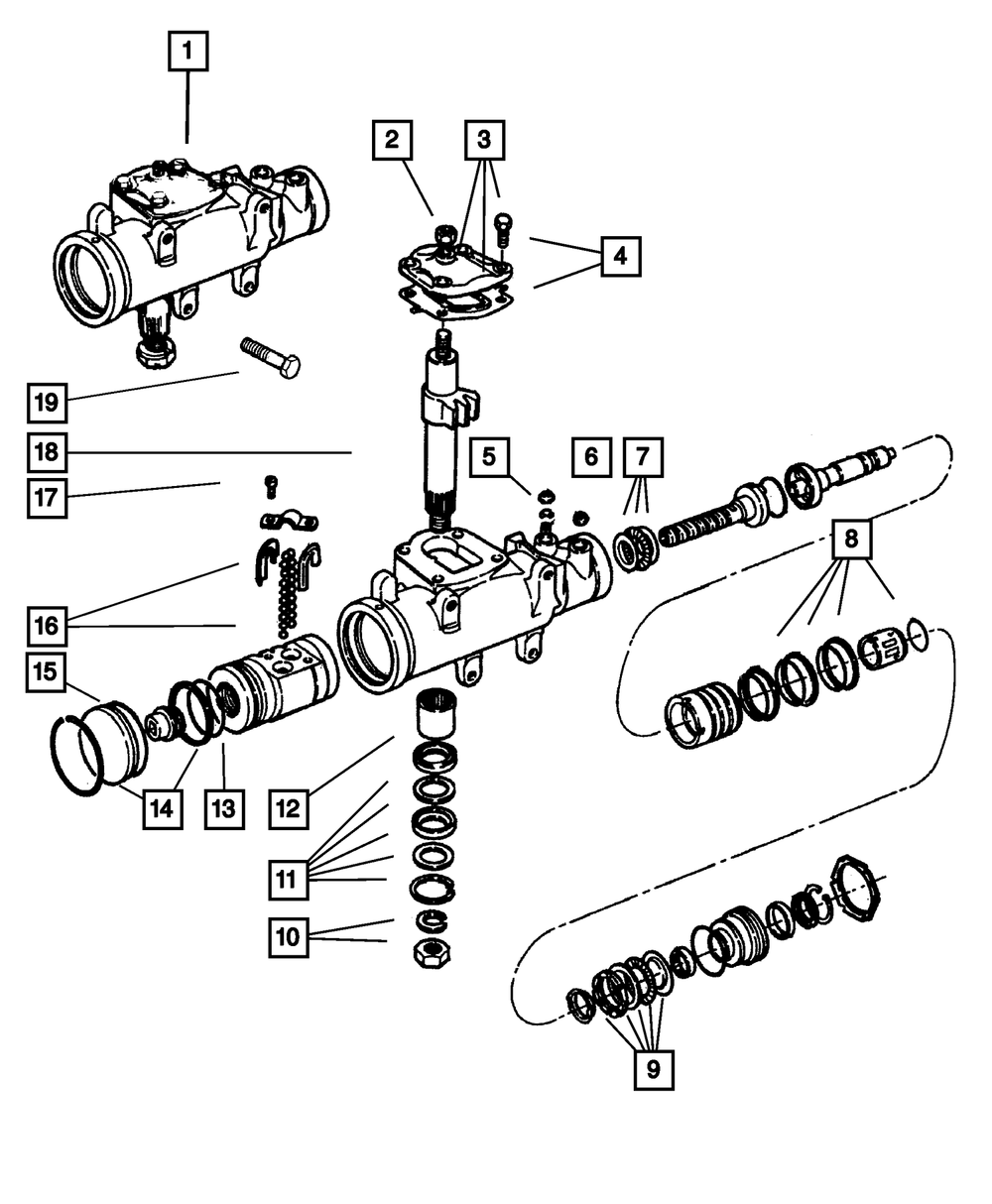 1
2
3
4
19
18
17
5
6
7
8
16
15
14
13
12
11
10
9