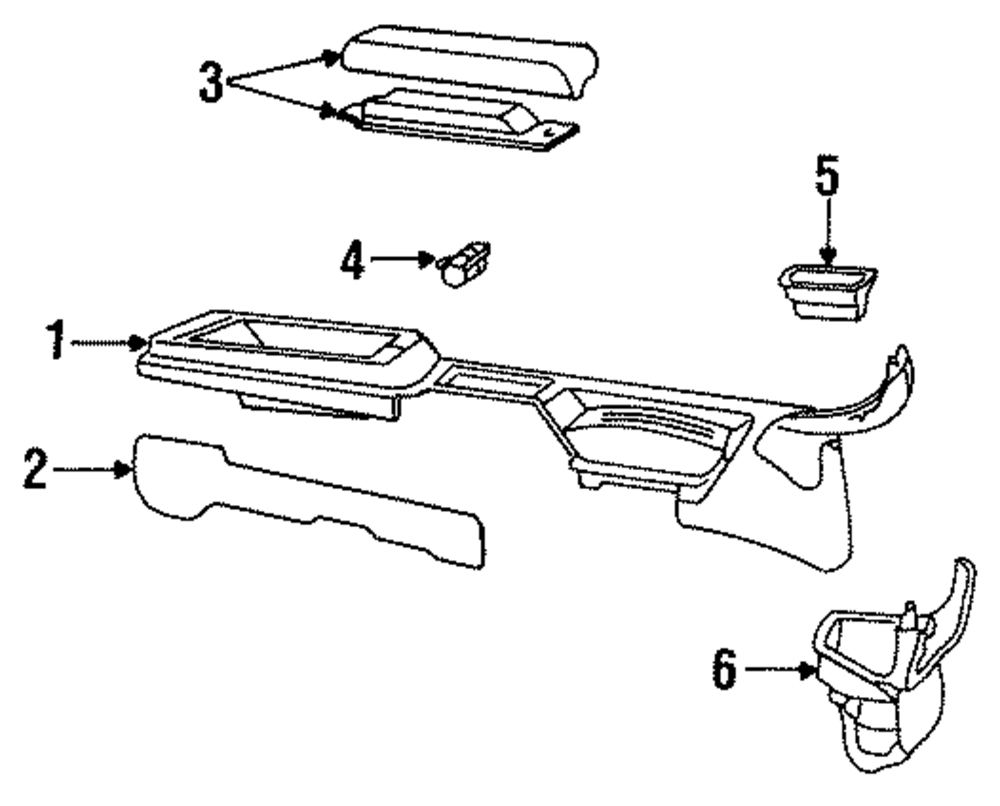 3
5
4
1
2
6