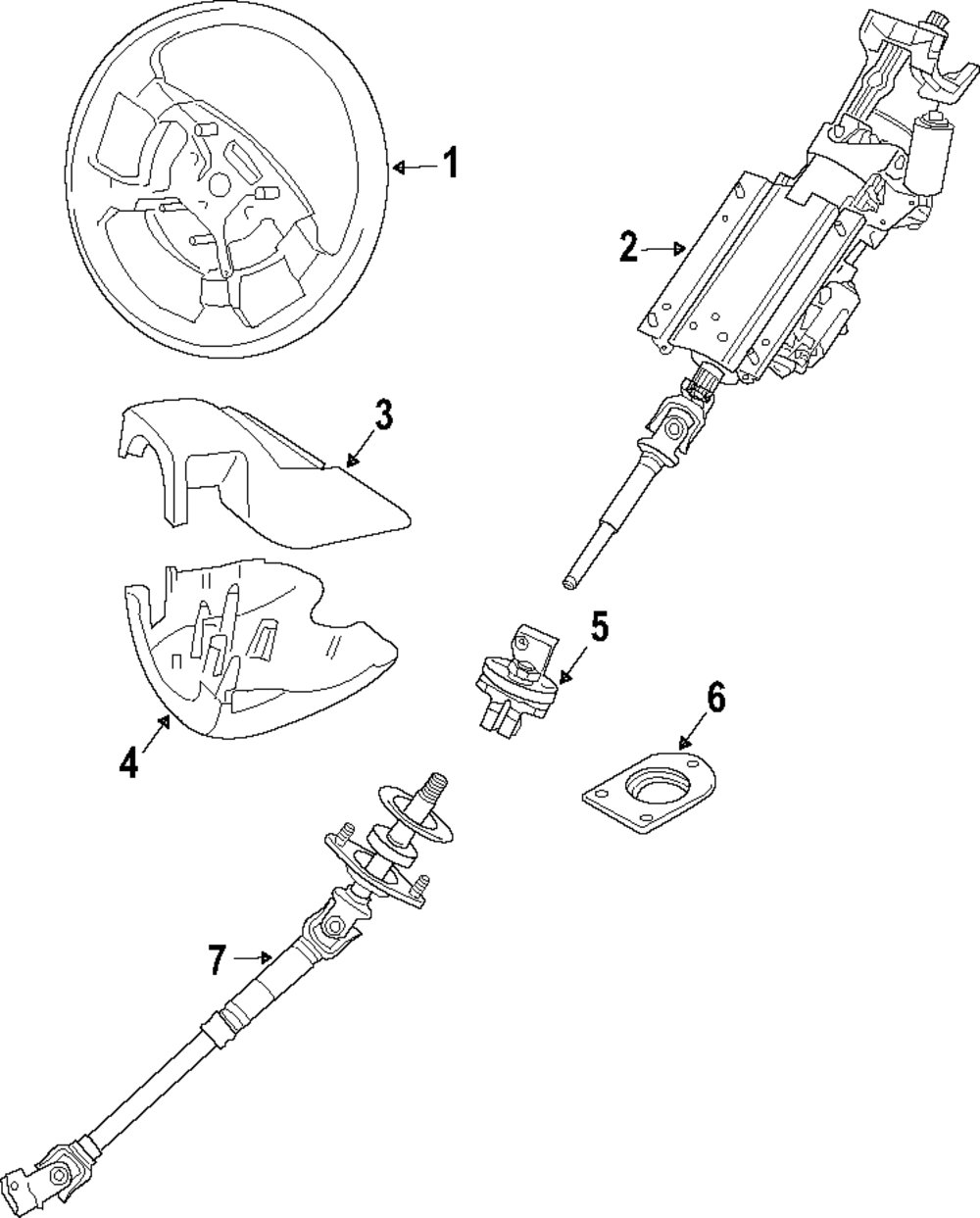 1
2
3
4
5
6
7