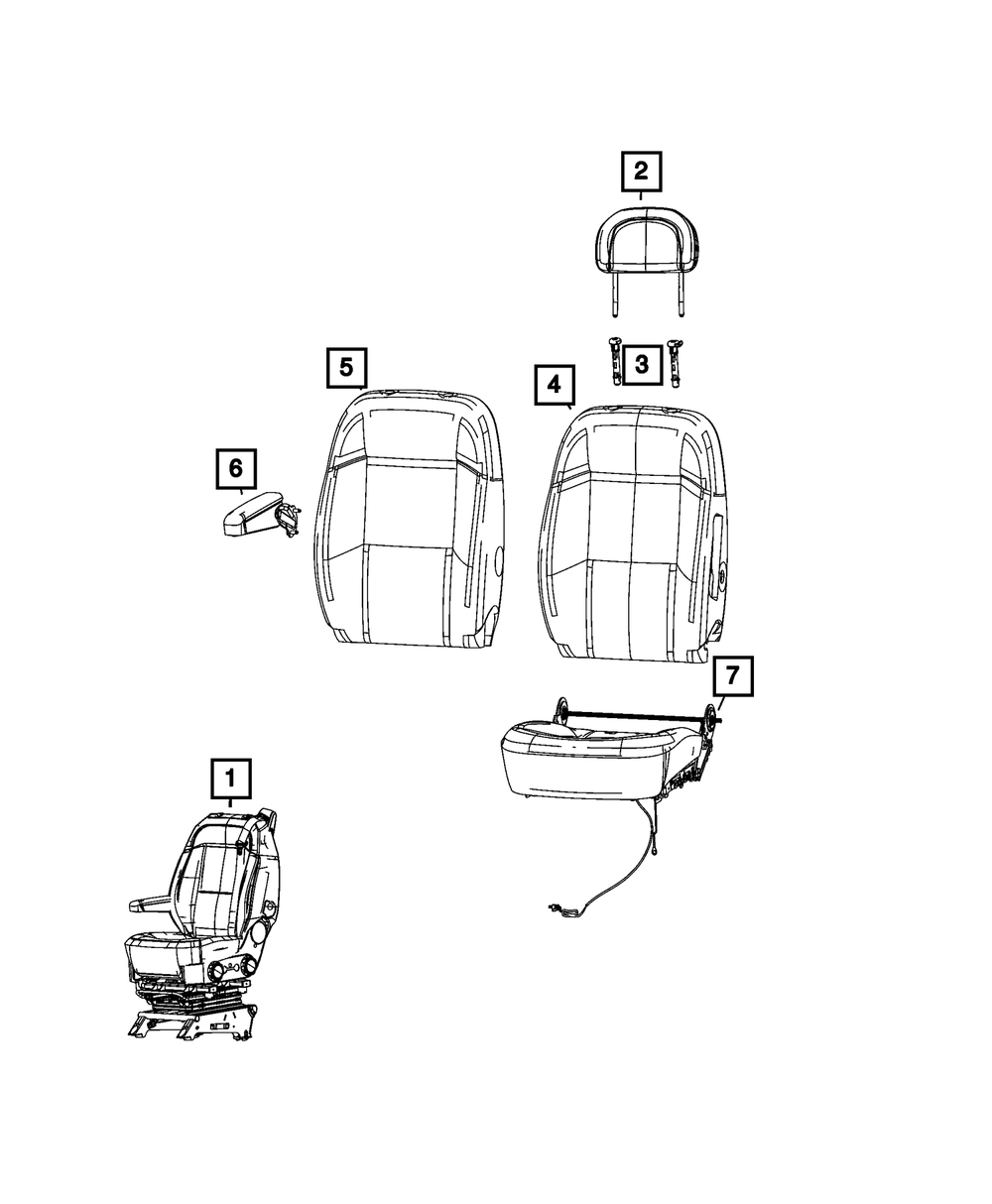 2
3
5
4
6
7
1