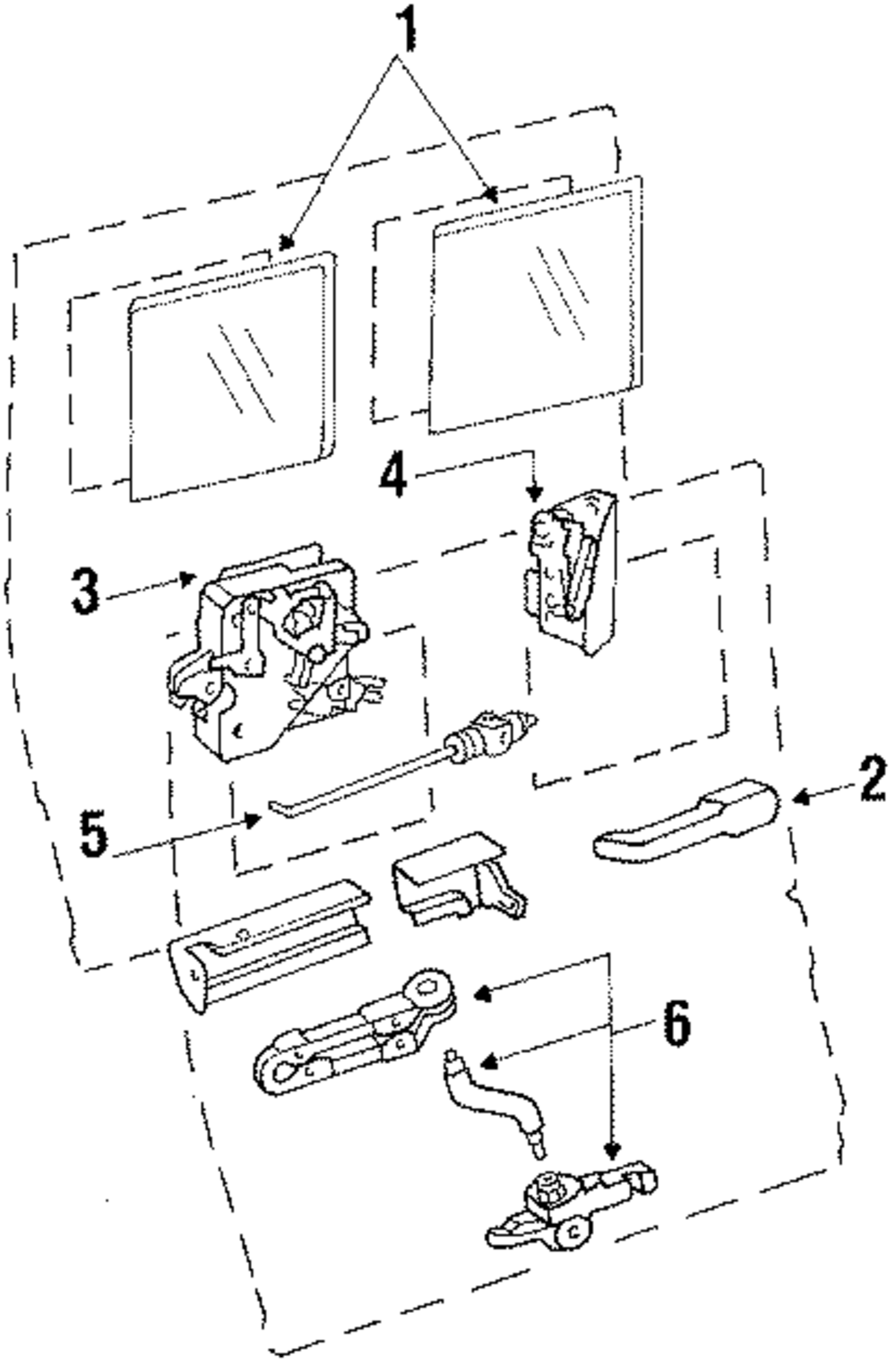 1
4
3
2
5
6