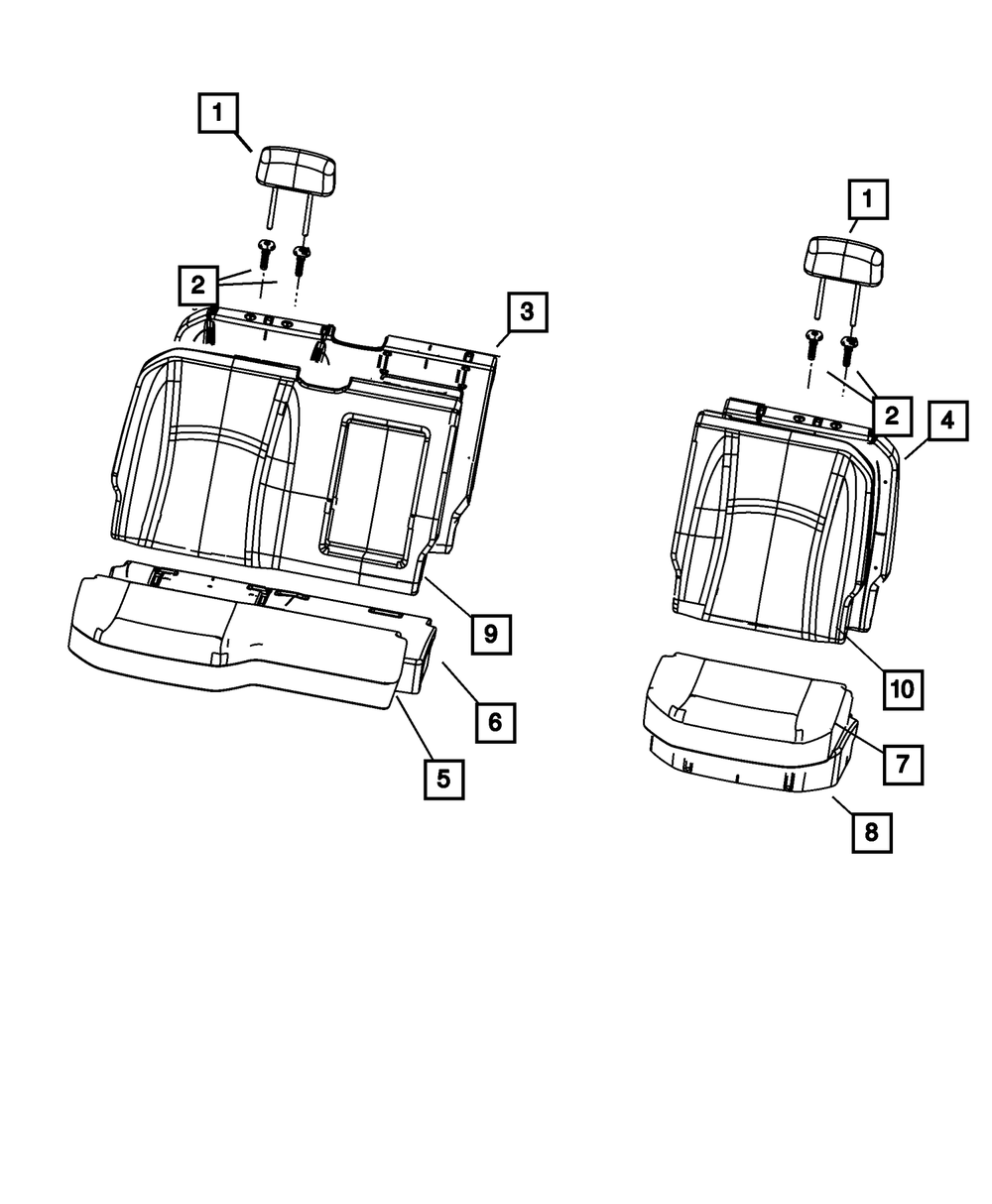 1
2
3
9
6
5
1
2
4
10
7
8