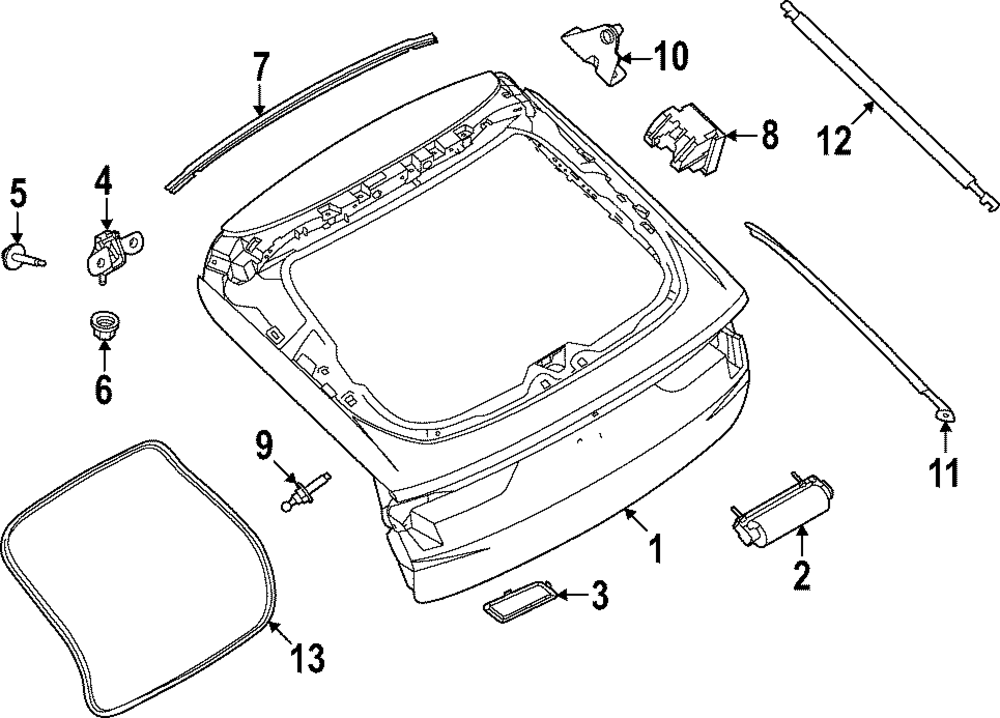 7
10
12
8
5
4
6
9
11
1
2
3
13