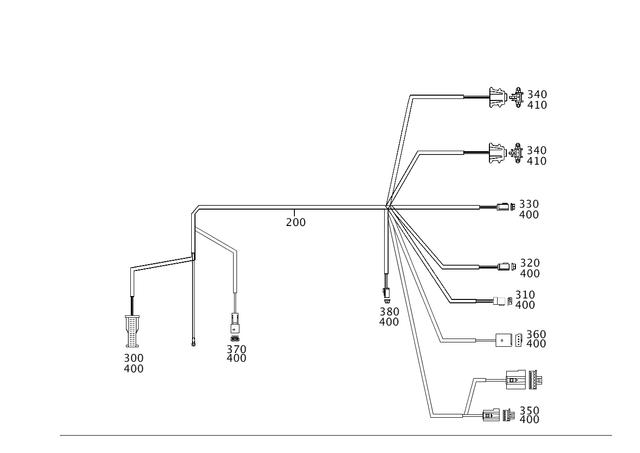 340
410

340
410

330
400

200

320
400

310
400

380
400

360
400

300
400

370
400

350
400