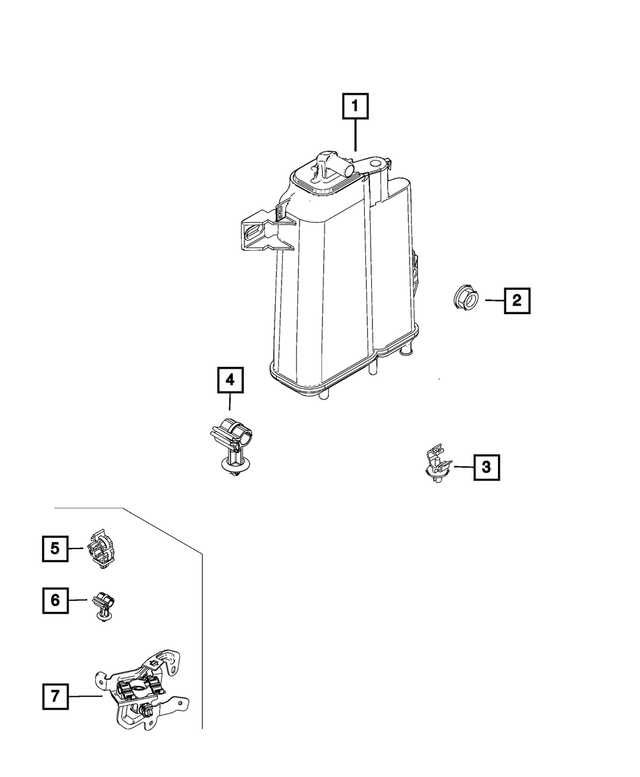 1
2
4
3
5
6
7