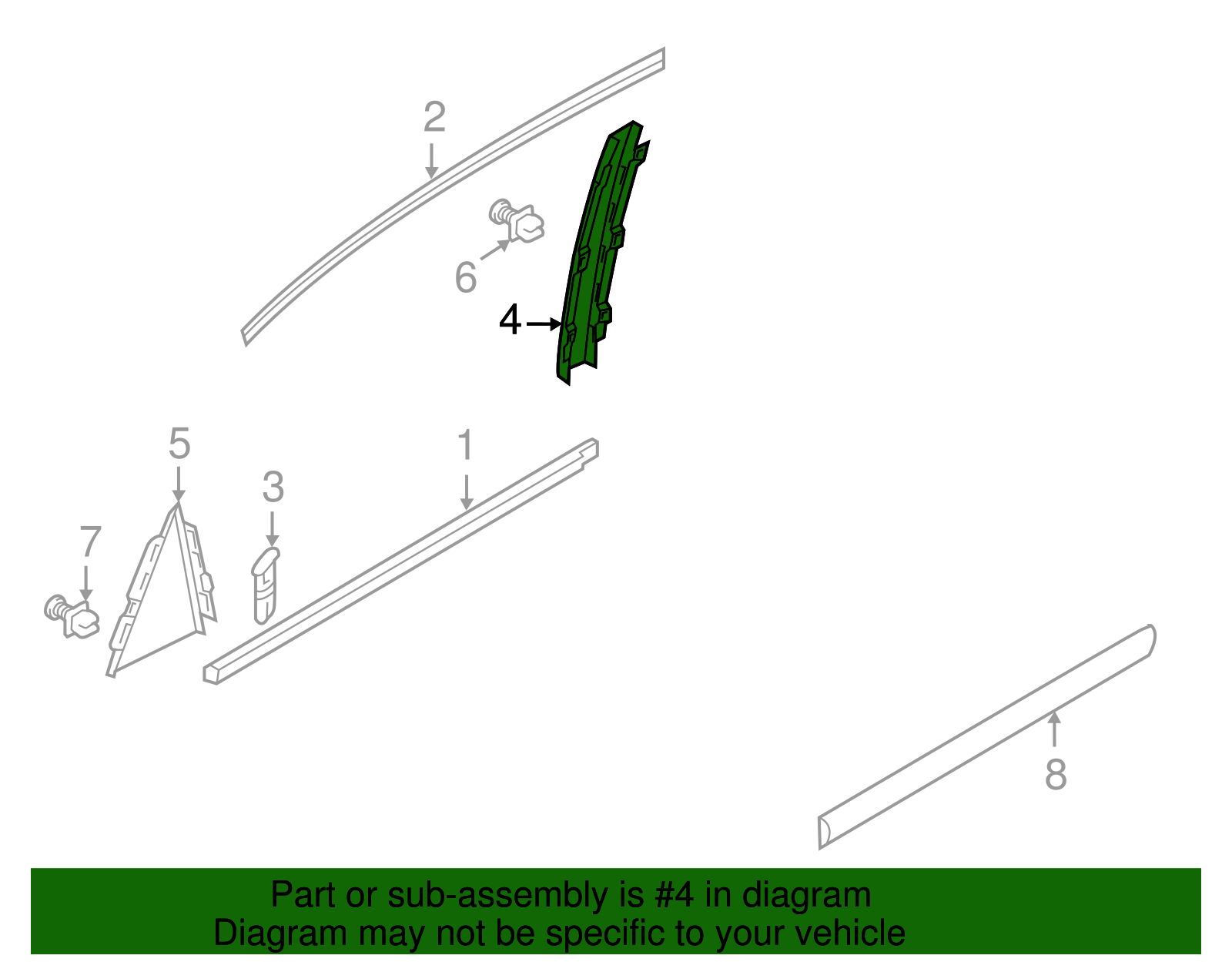 2
6
4
5
1
3
7
8
Part or sub-assembly is #4 in diagram
Diagram may not be specific to your vehicle