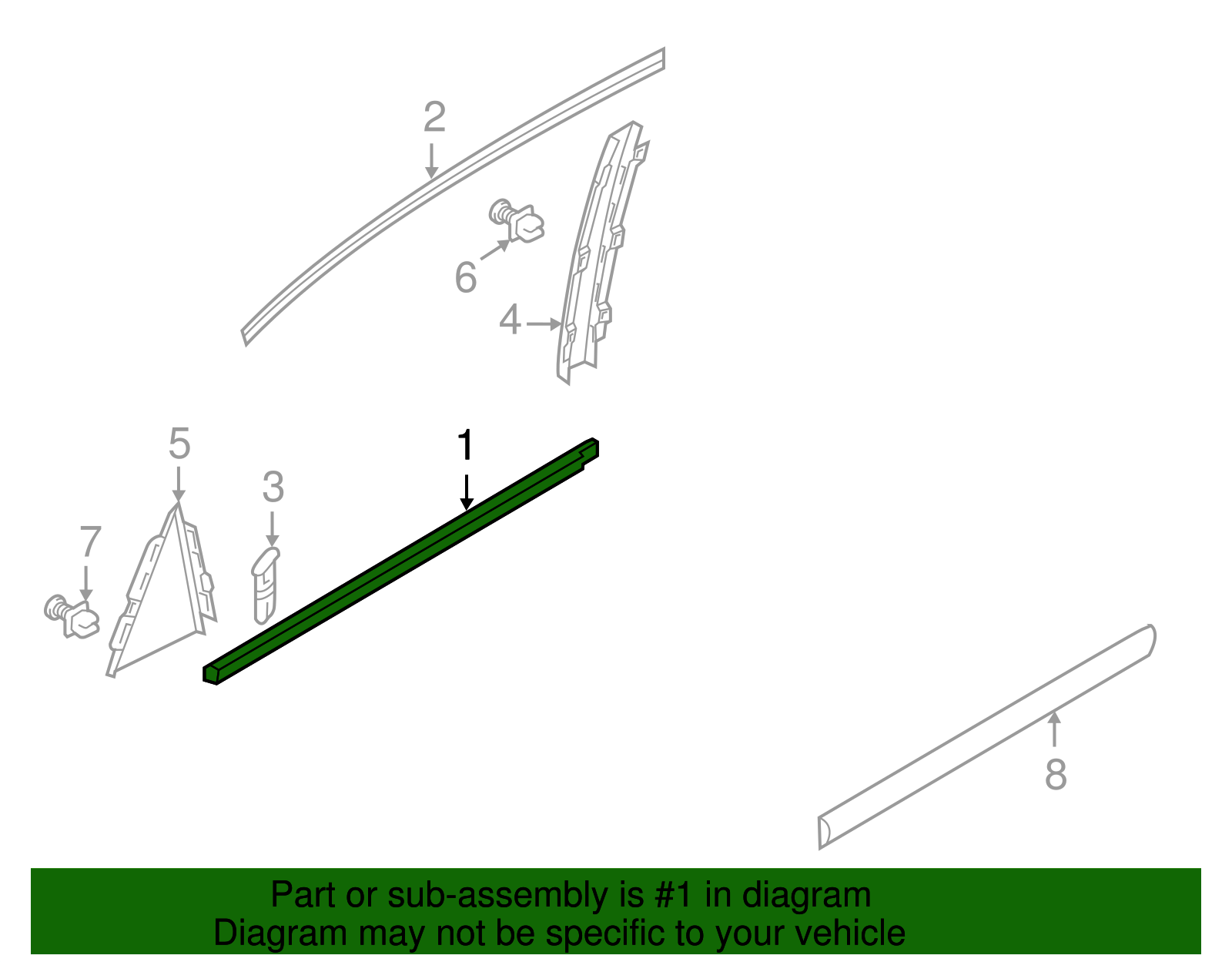 2
6
4
5
1
3
7
8

Part or sub-assembly is #1 in diagram
Diagram may not be specific to your vehicle