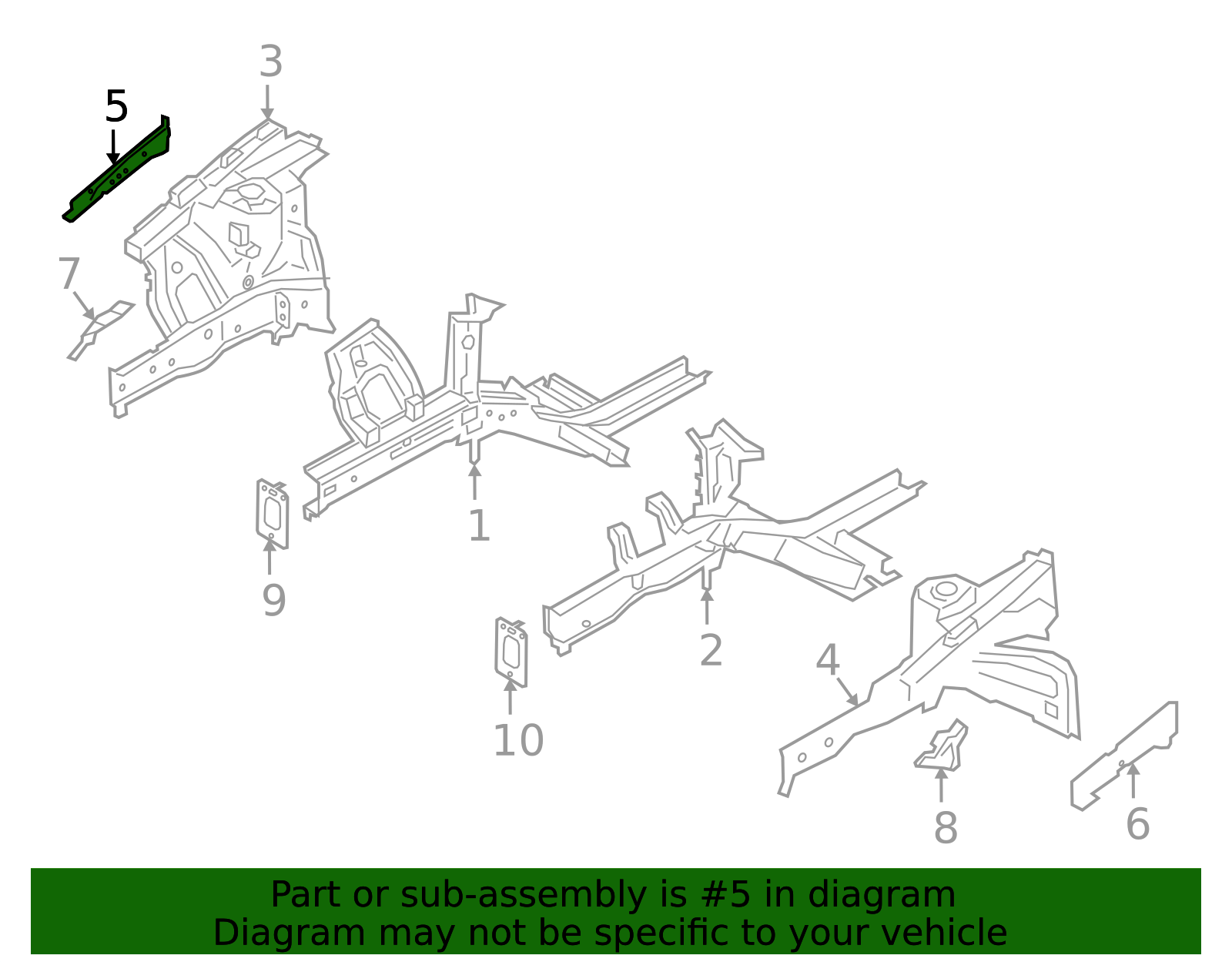 3
5
7
1
9
2
10
4
8
6

Part or sub-assembly is #5 in diagram
Diagram may not be specific to your vehicle