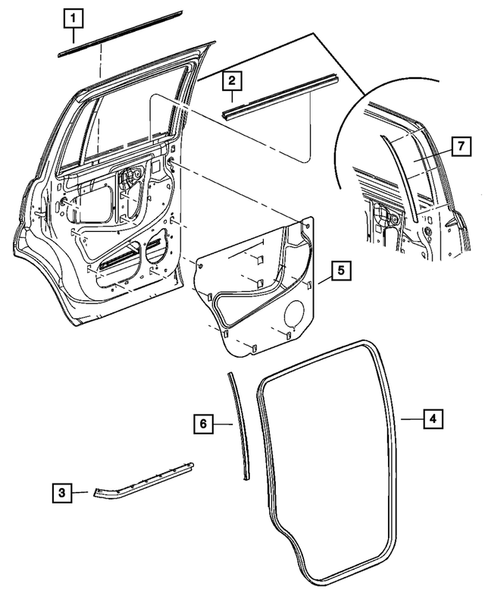 1
2
7
5
6
4
3