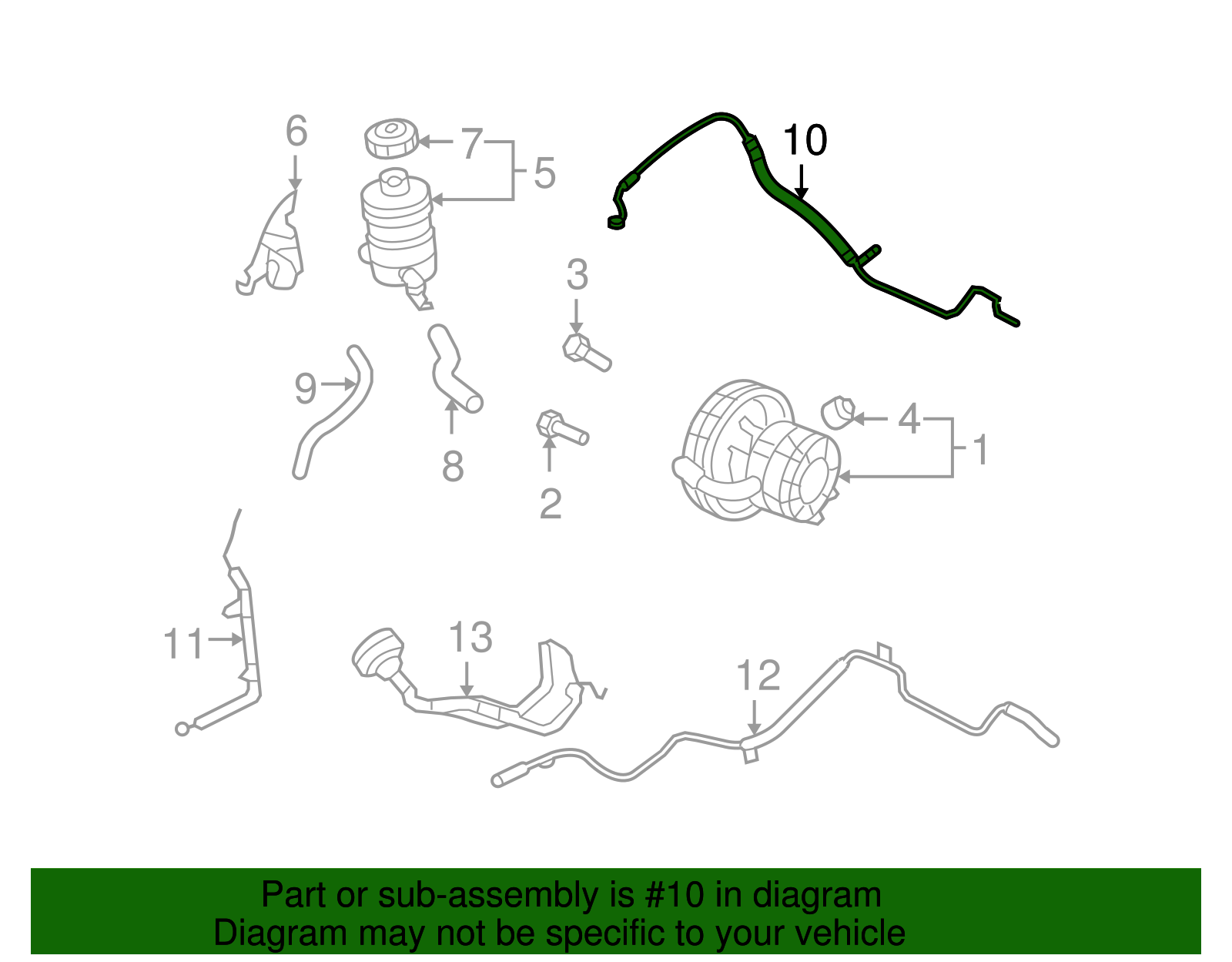 6
7
5
10
3
9
8
2
4
1
11
13
12

Part or sub-assembly is #10 in diagram
Diagram may not be specific to your vehicle