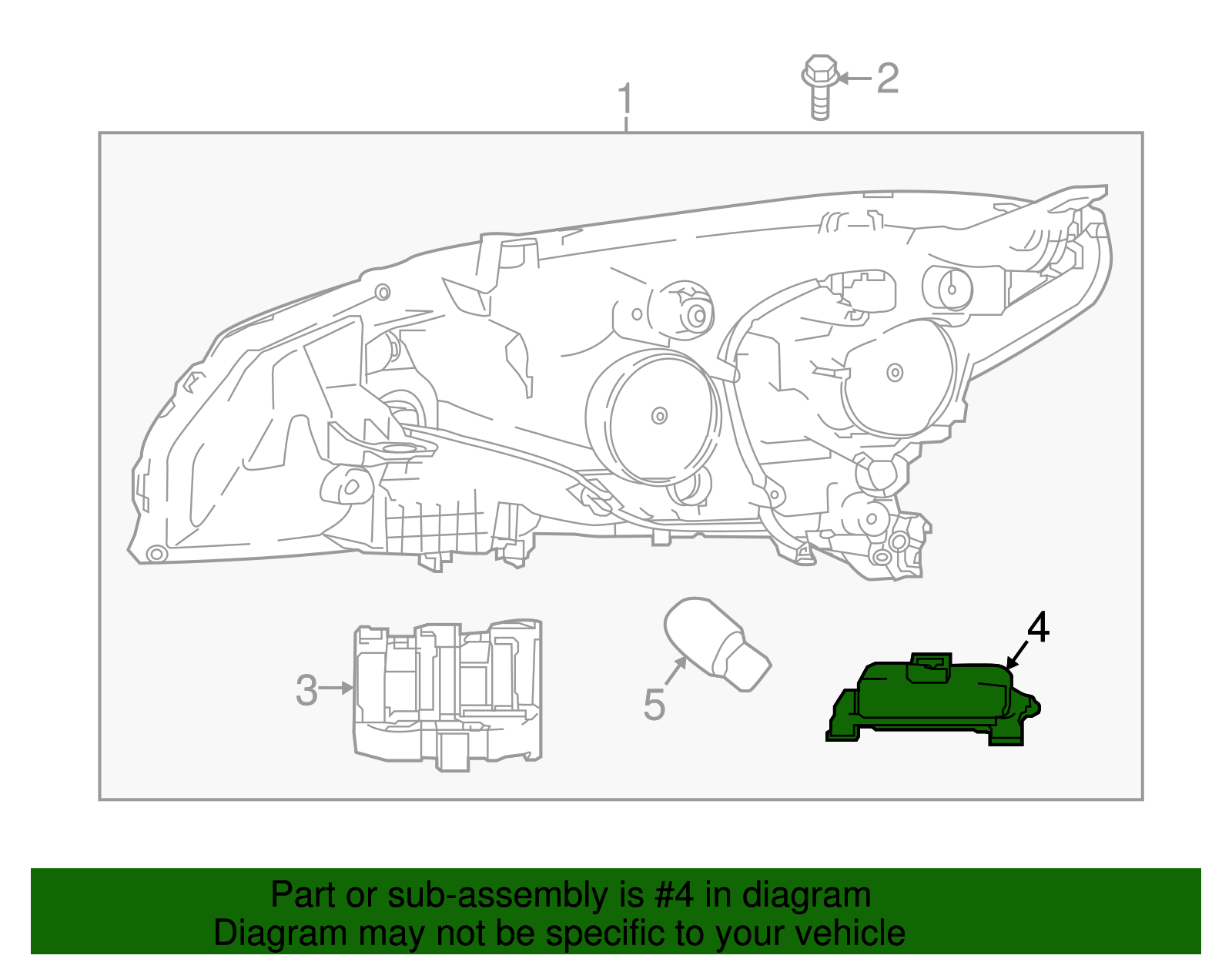 1
2
3
5
4

Part or sub-assembly is #4 in diagram
Diagram may not be specific to your vehicle