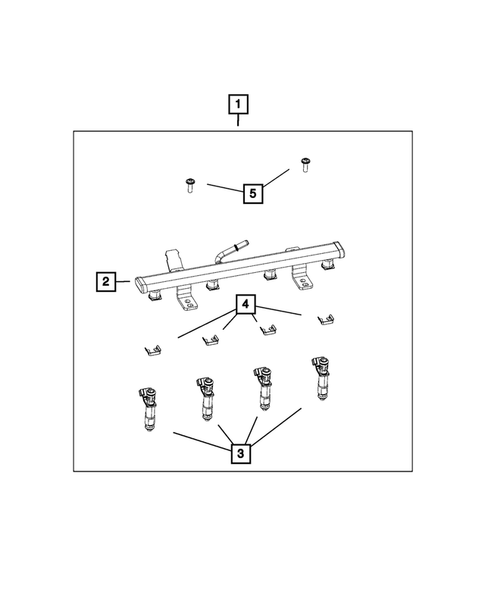 1
5
2
4
3