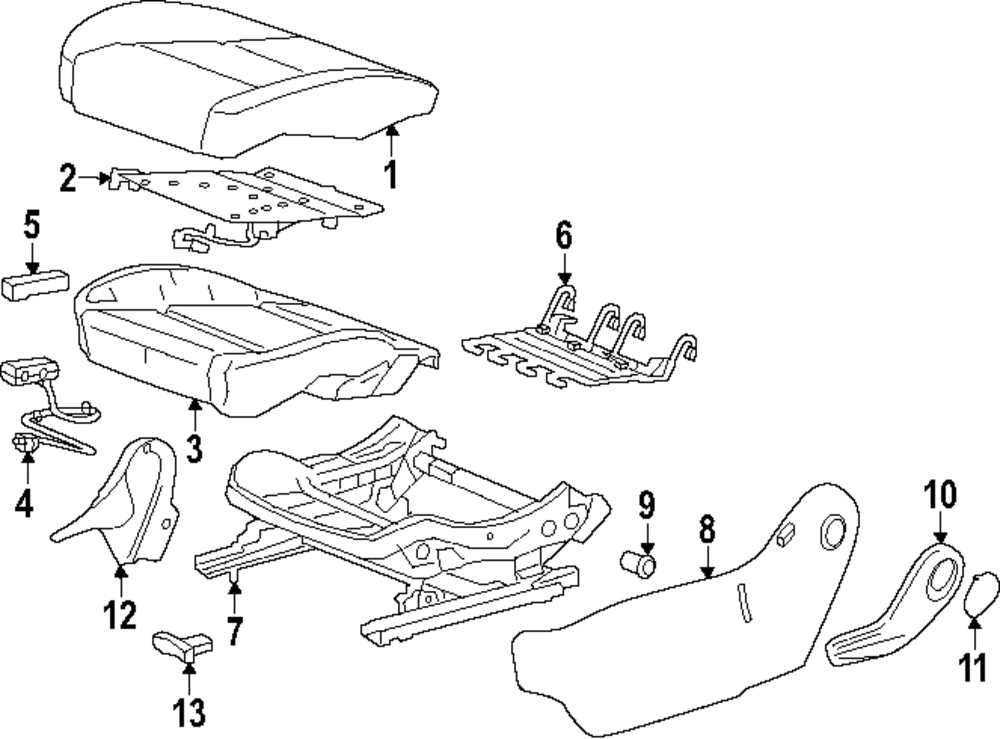 1
2
5
6
3
4
12
7
9
8
10
11
13