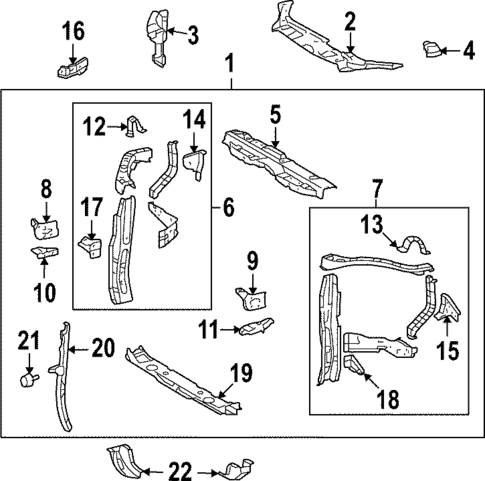 16
3
2
4
1
12
14
5
8
17
6
7
13
10
9
11
15
21
20
19
18
22