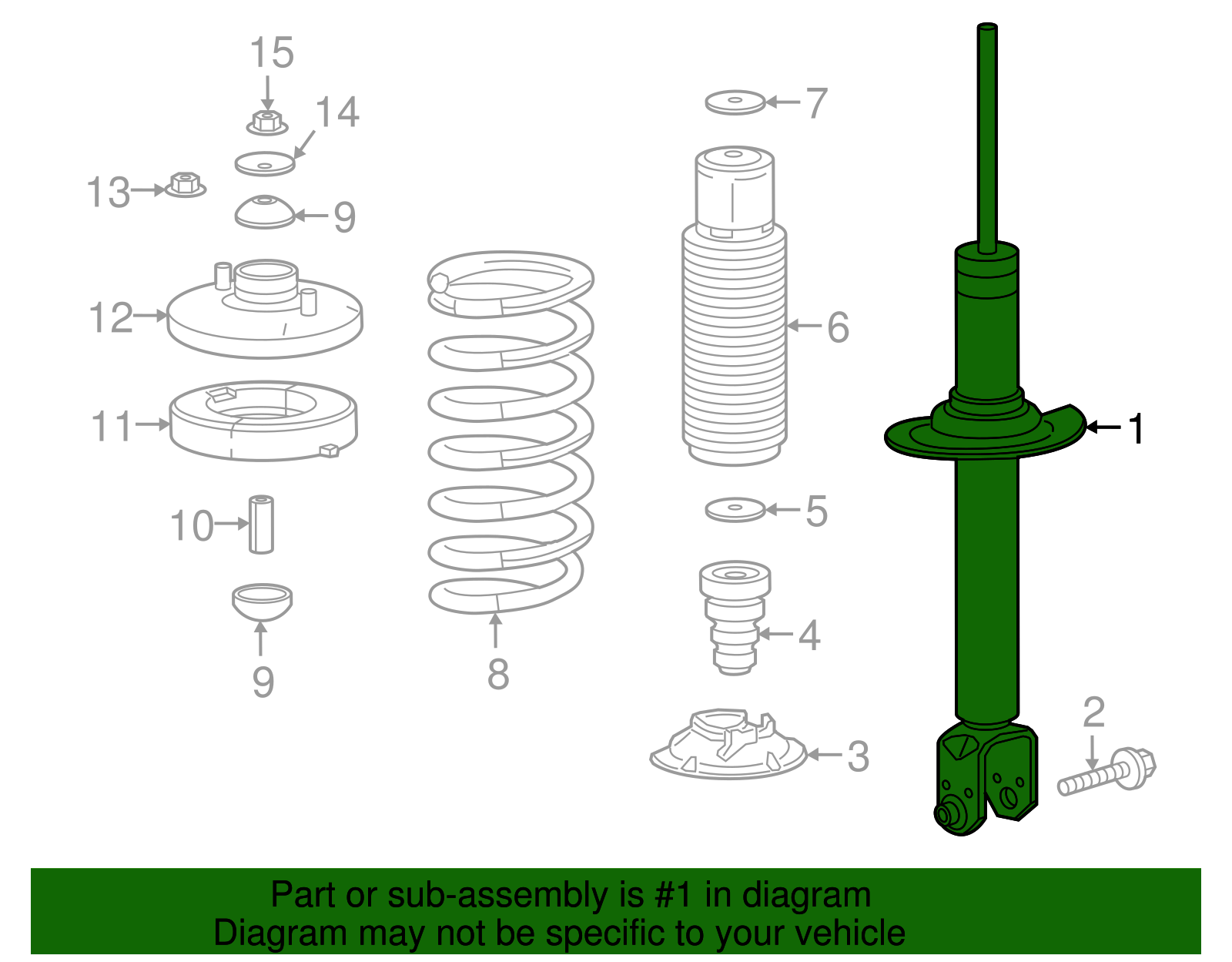 15
14
13
9
12
11
10
9
8
7
6
5
4
3
1
2

Part or sub-assembly is #1 in diagram
Diagram may not be specific to your vehicle