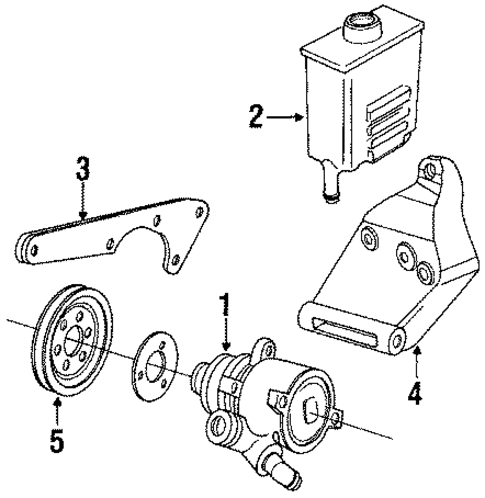 2
3
1
4
5