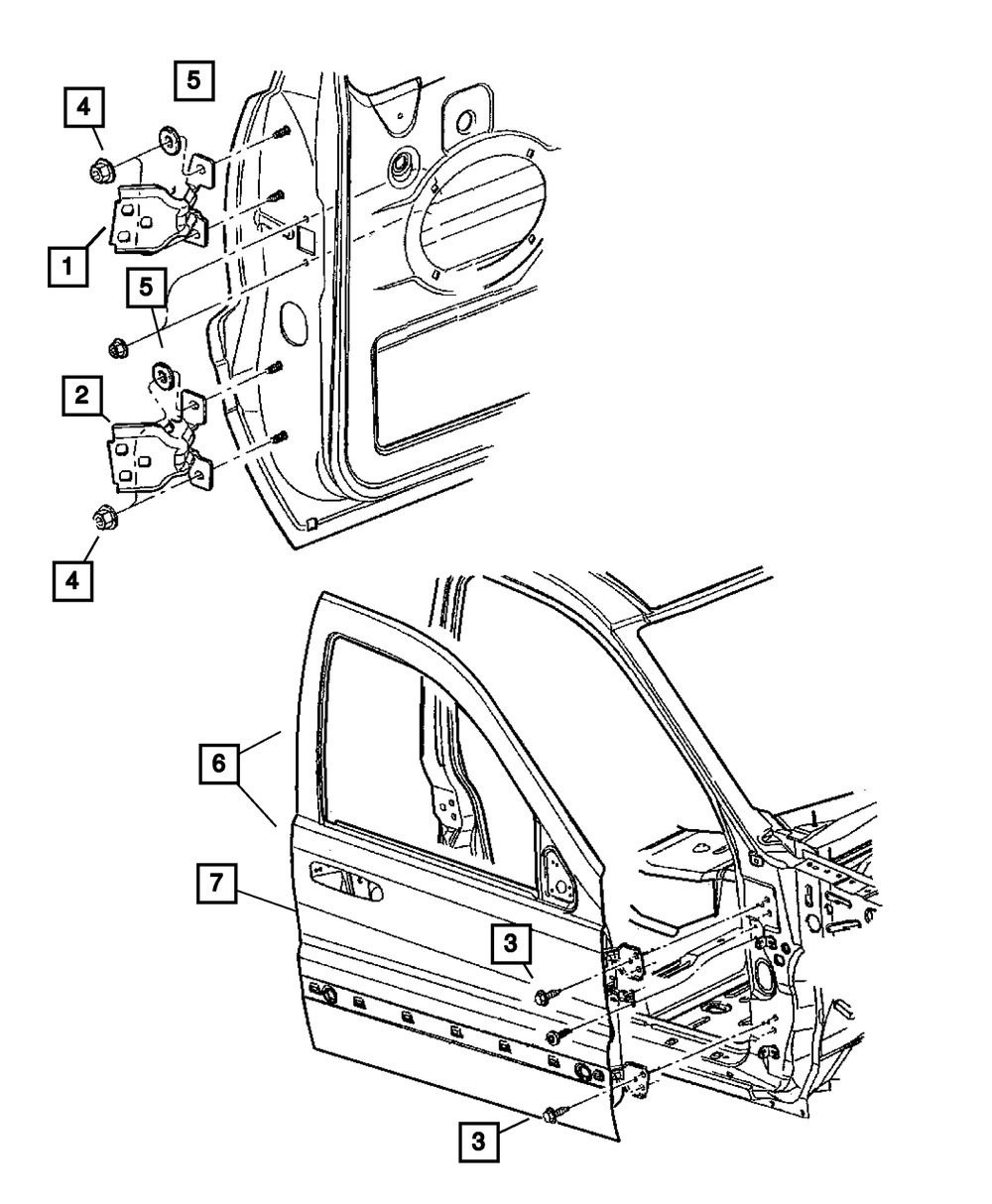 5
4
1
5
2
4
6
7
3
3