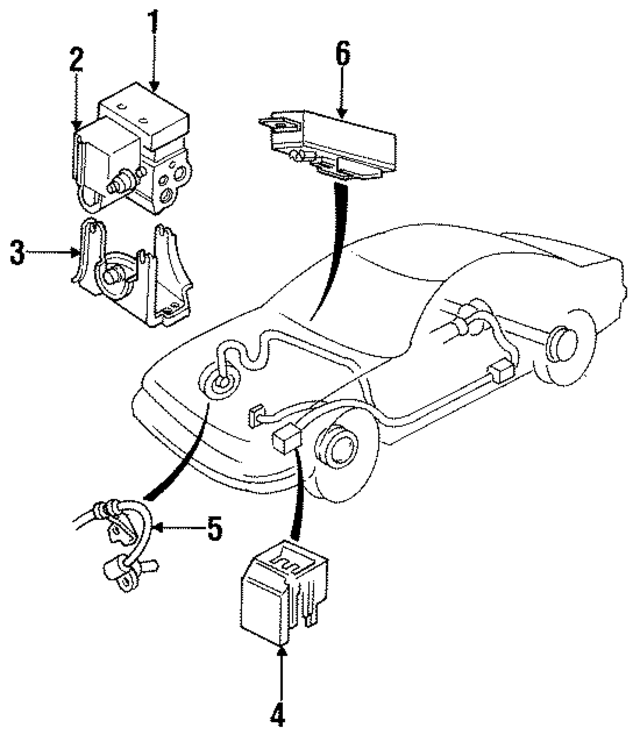 1
2
6
3
5
4