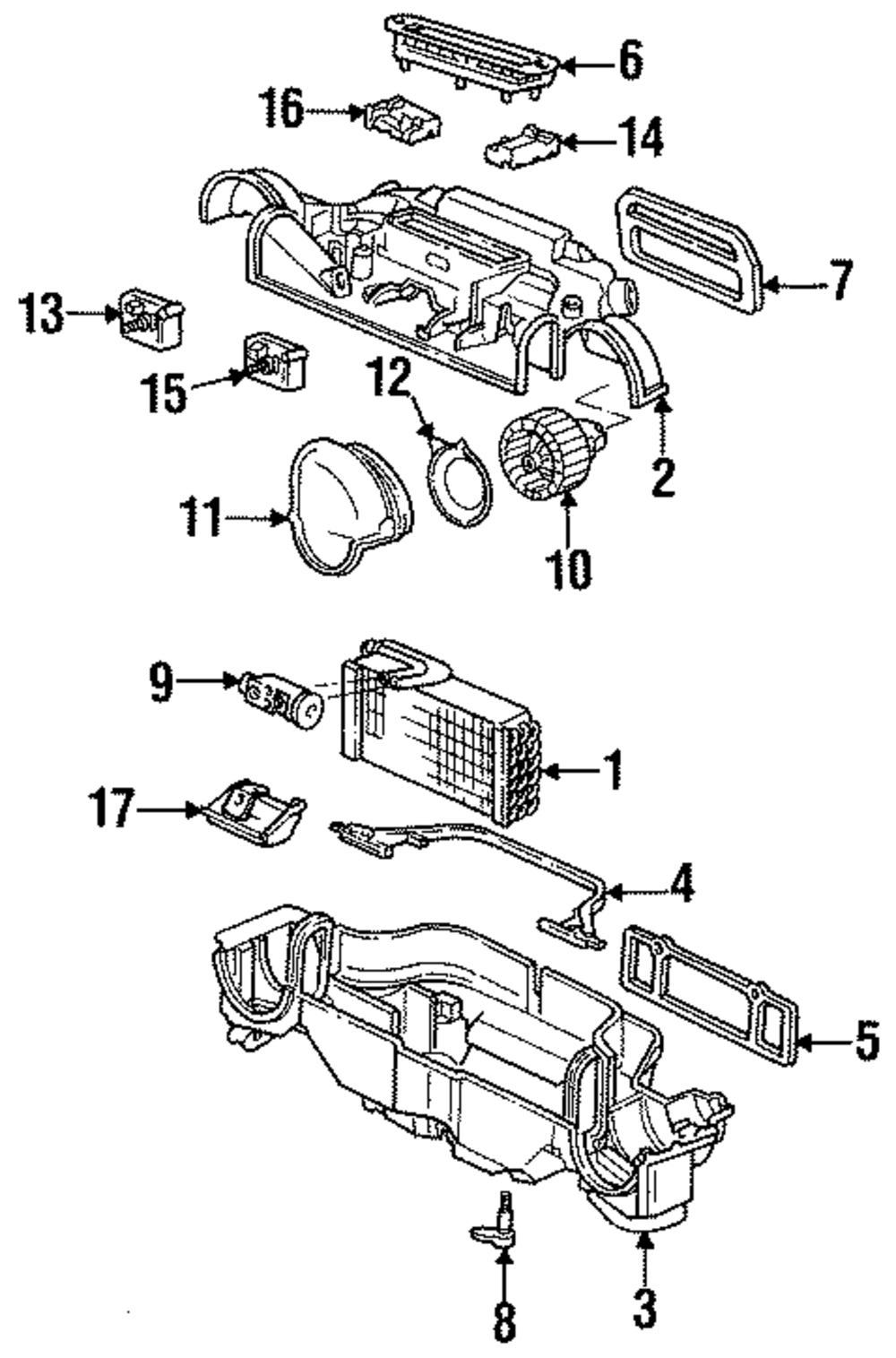 6
16
14
7
13
15
12
2
11
10
9
1
17
4
5
8
3