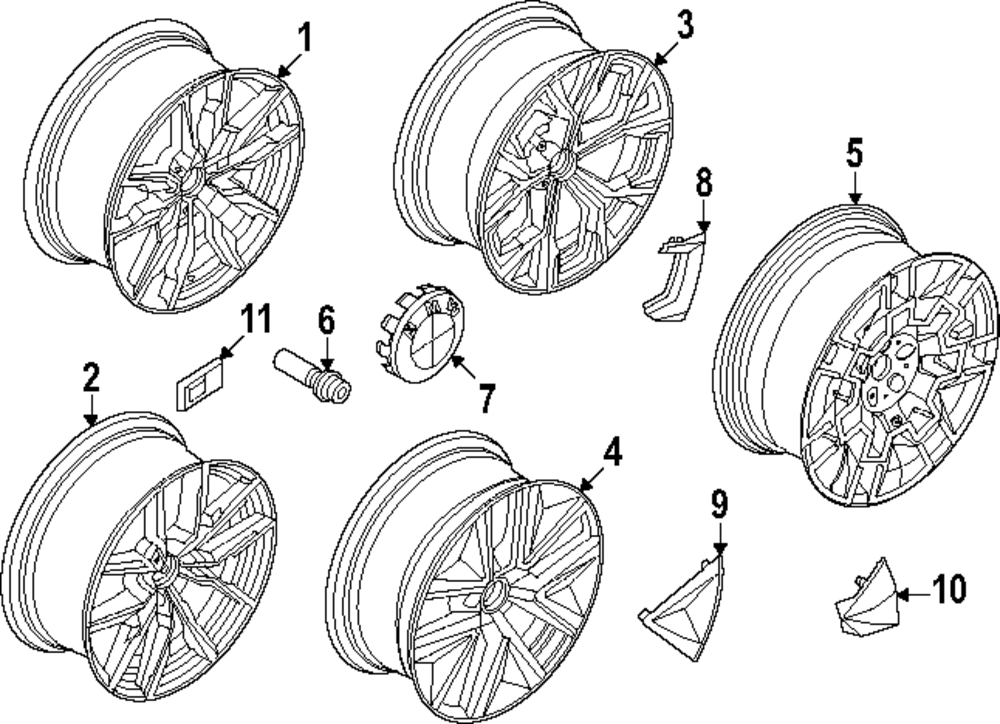 1
3
8
5
11
6
7
2
4
9
10