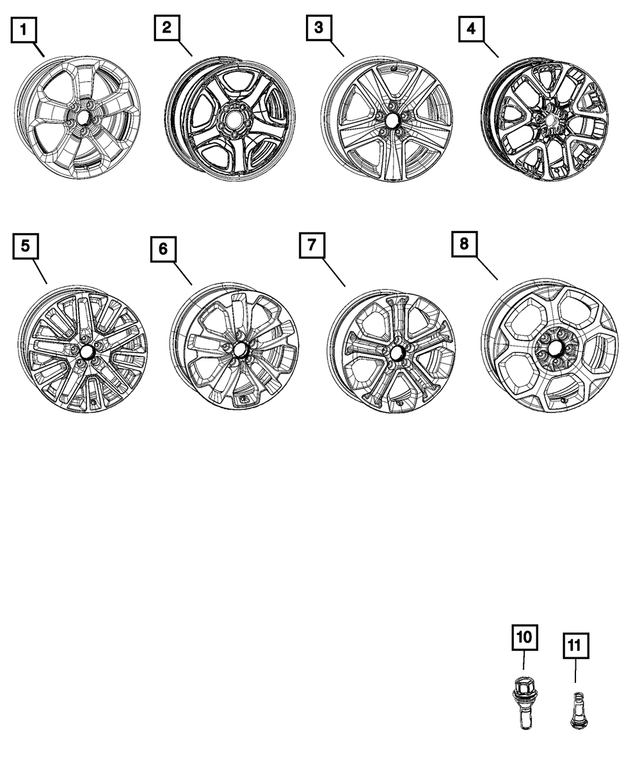 1
2
3
4
5
6
7
8
10
11