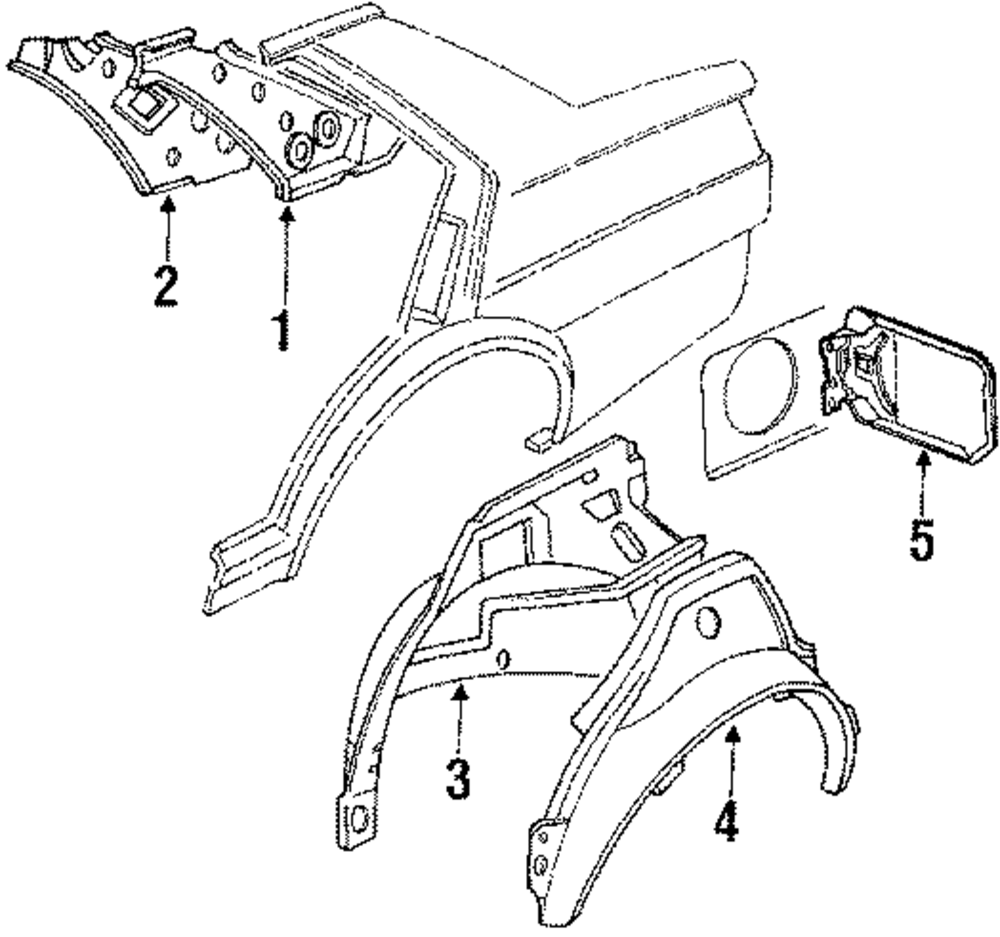 2
1
5
3
4