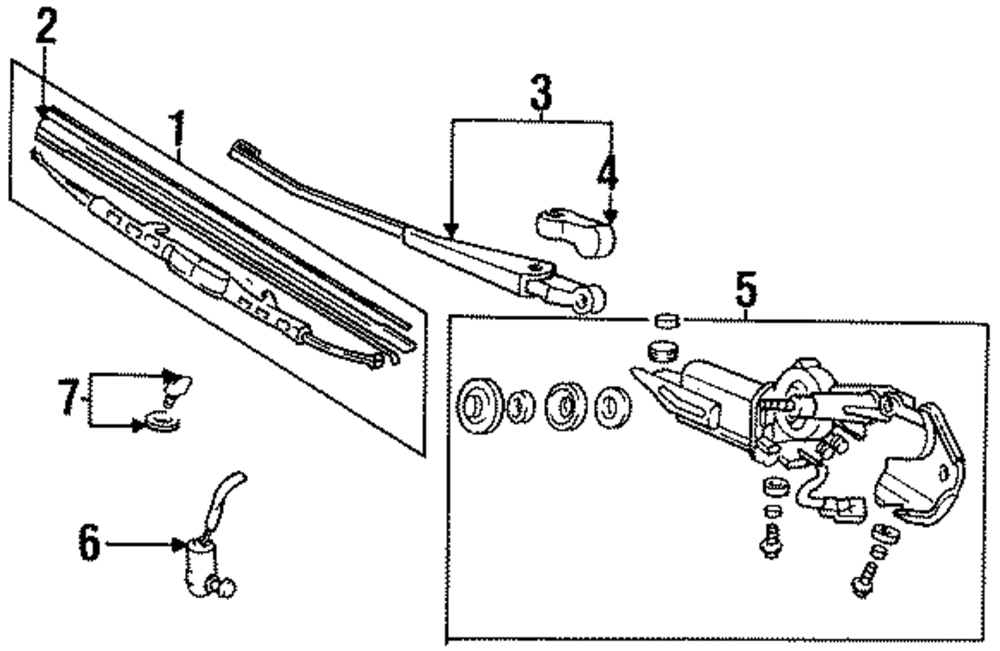 2
1
3
4
5
7
6