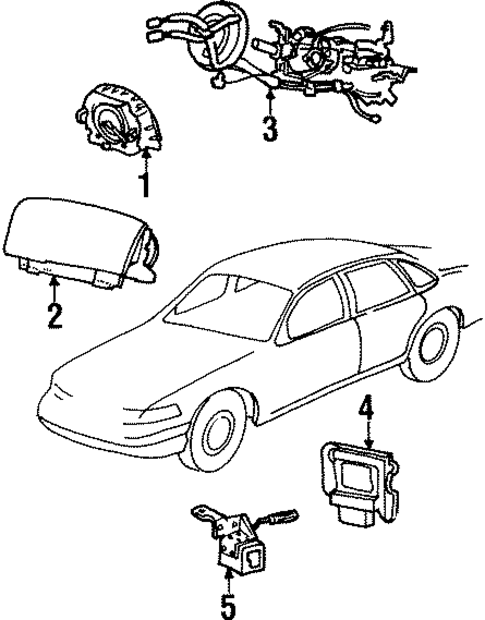 3

1

2

4

5