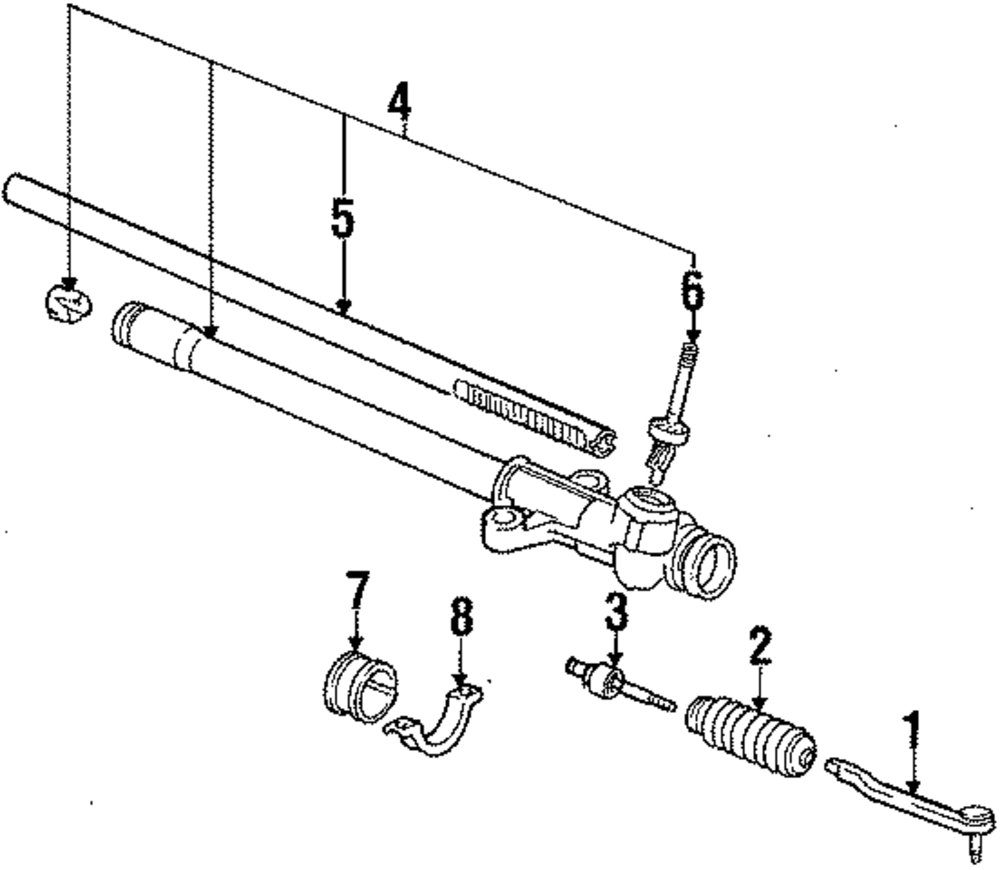 4
5
6
7
8
3
2
1