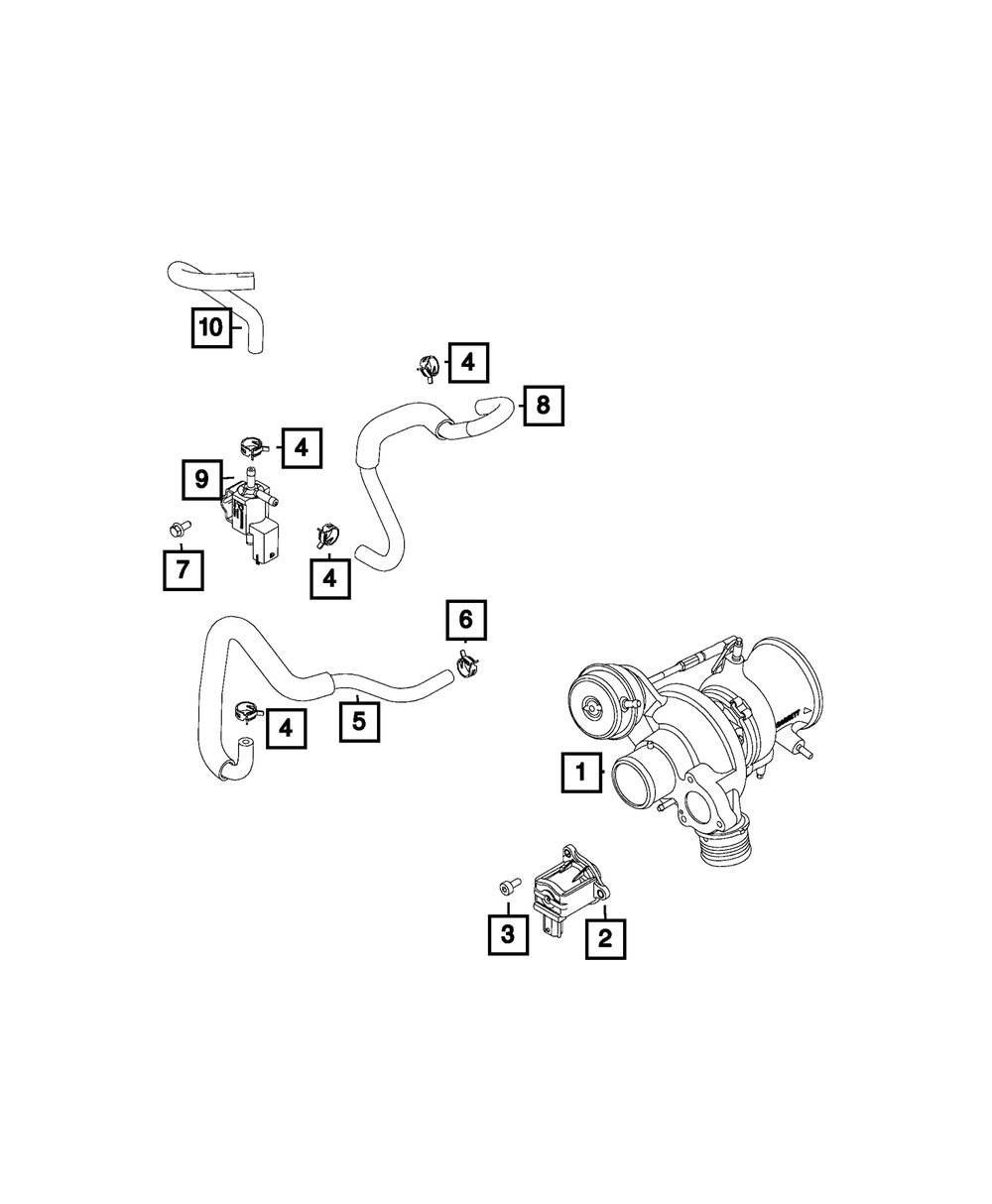 10
4
8
4
9
7
4
6
5
4
1
3
2