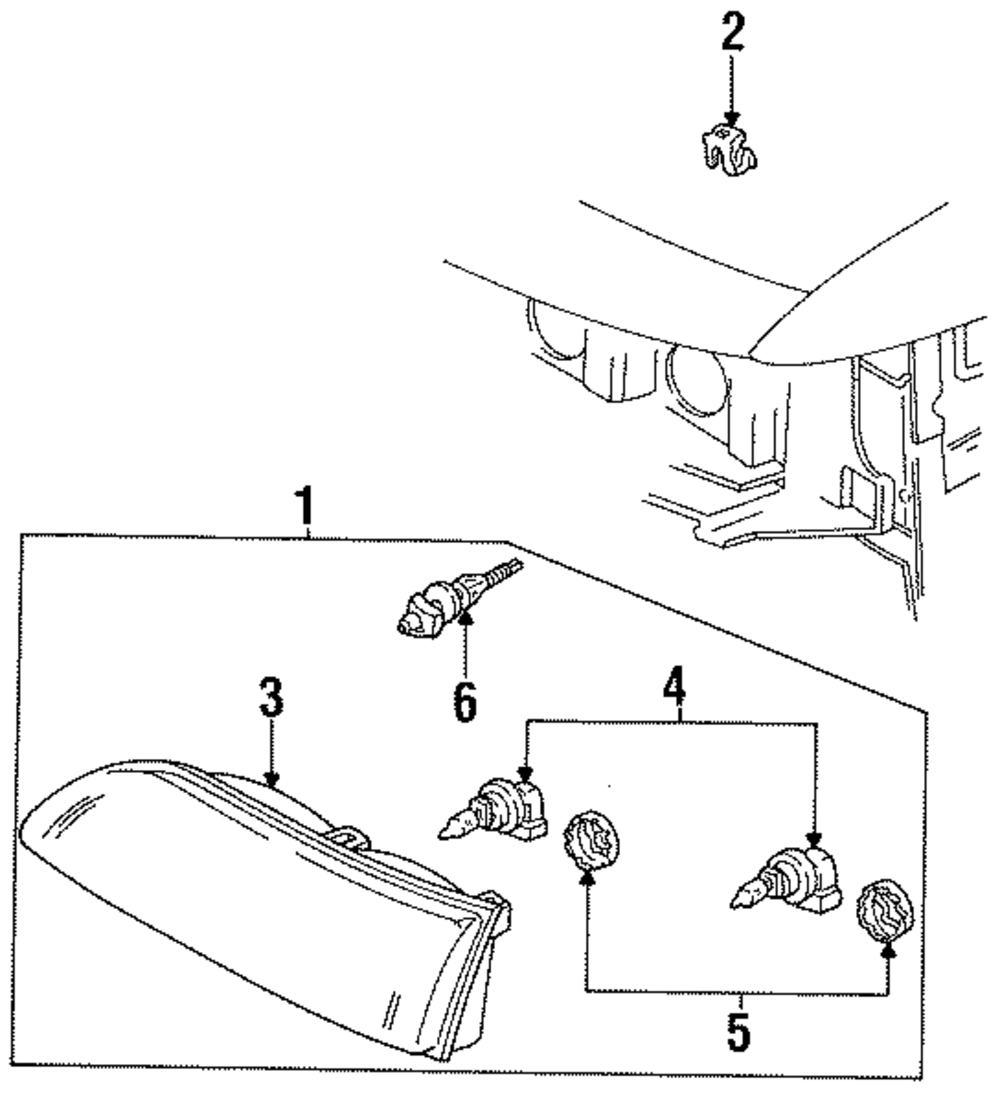 2
1
6
3
4
5