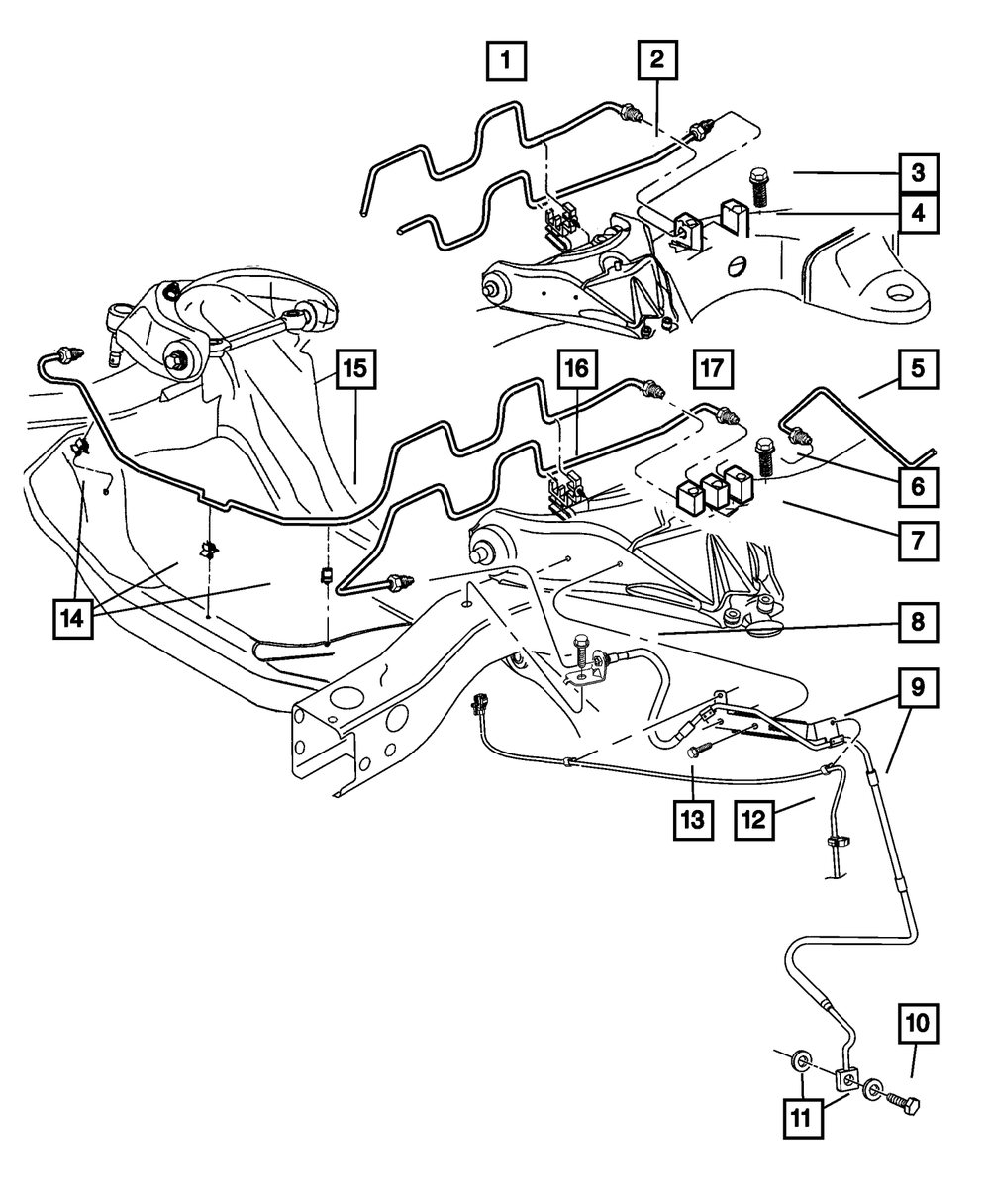 1
2
3
4
15
16
17
5
6
7
14
8
9
13
12
10
11