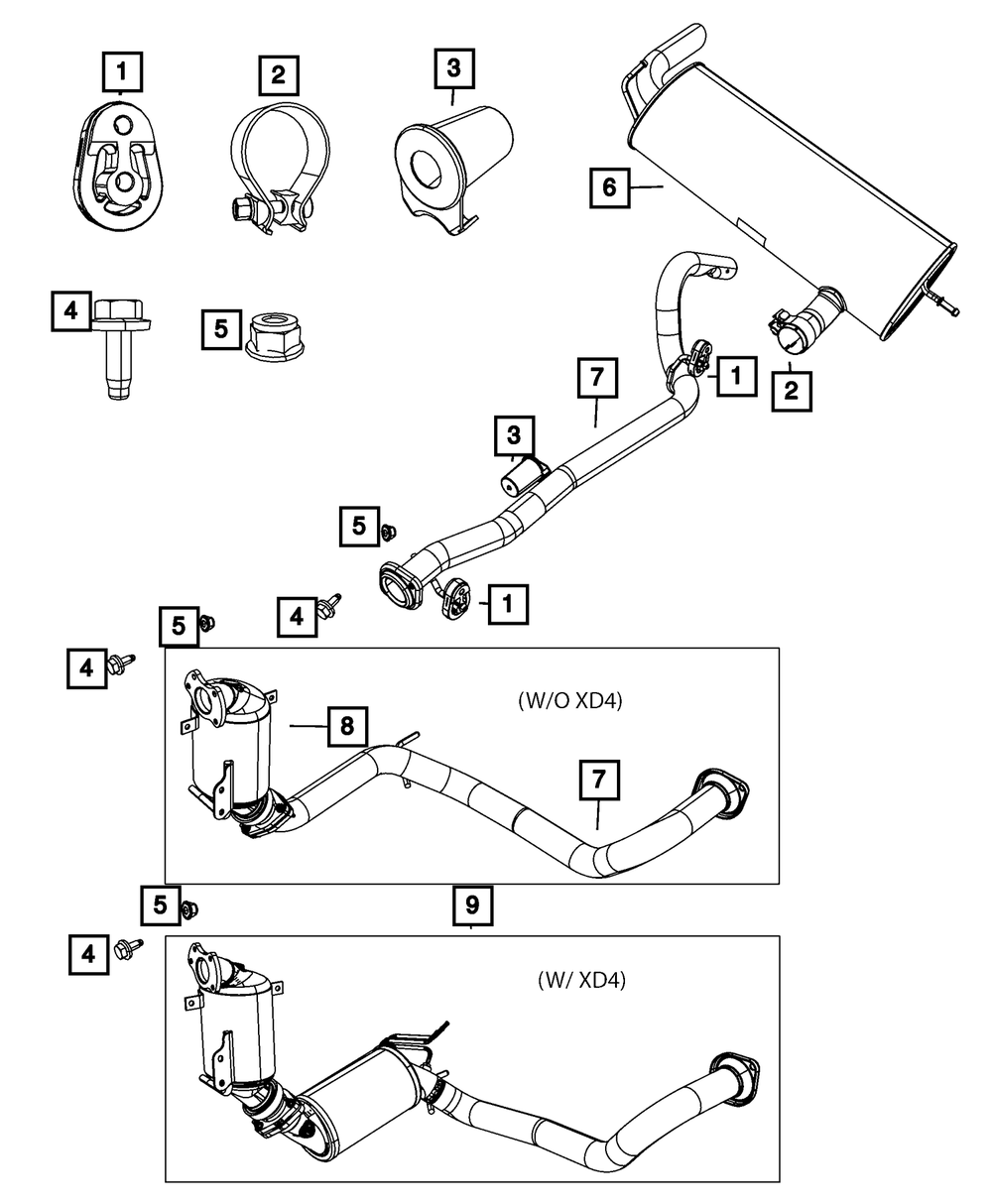 1
2
3
6
4
5
7
1
2
3
5
4
1
5
4
(W/O XD4)
8
7
5
9
4
(W/ XD4)