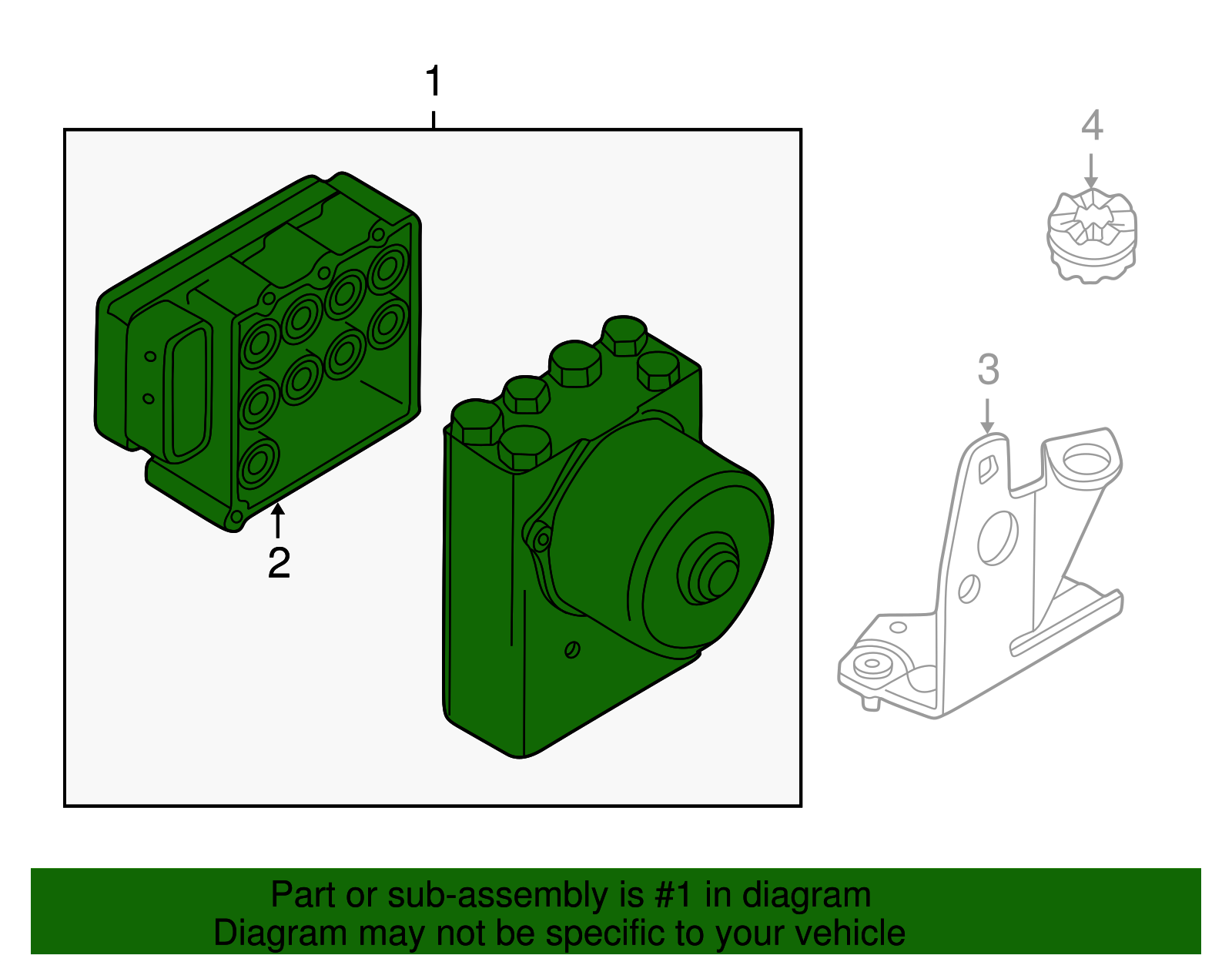 1

4

3

2

Part or sub-assembly is #1 in diagram
Diagram may not be specific to your vehicle