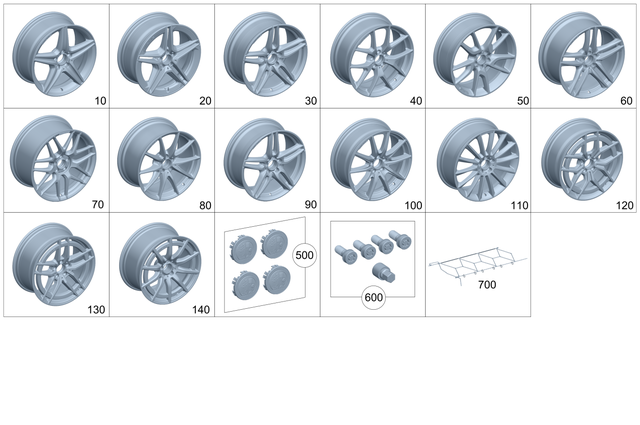 10
20
30
40
50
60
70
80
90
100
110
120
130
140
500
600
700