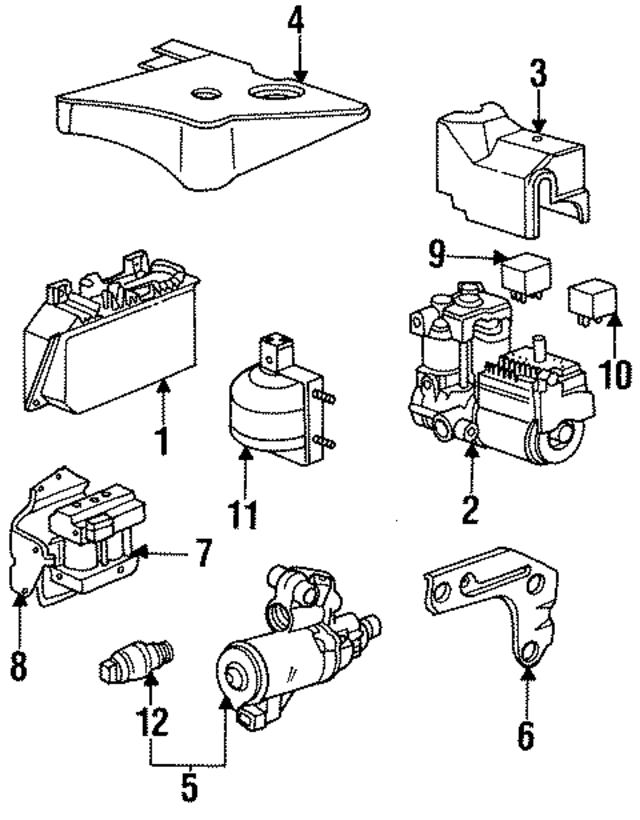 4
3
9
10
1
11
2
7
8
12
5
6