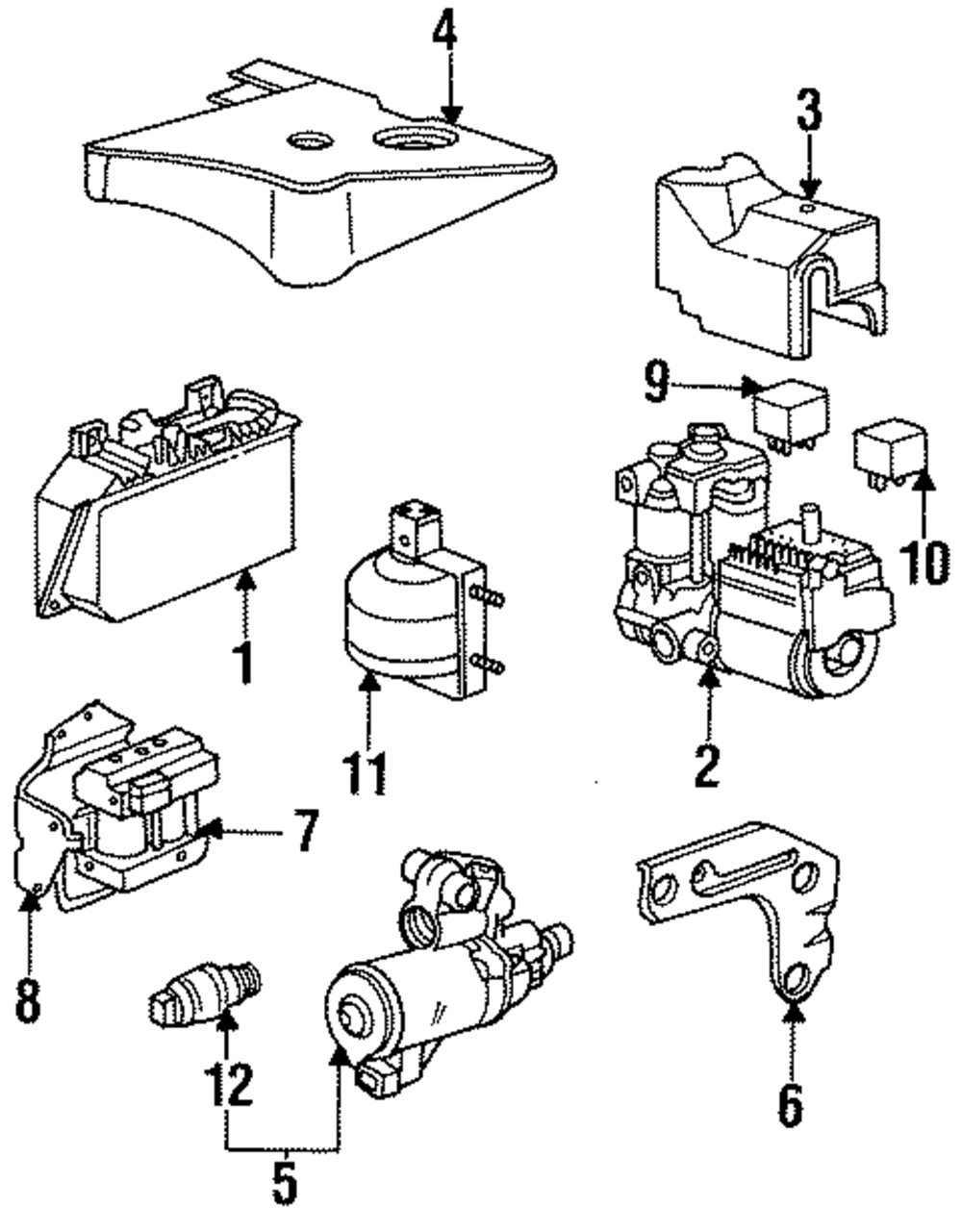 4
3
9
10
1
11
2
7
8
12
5
6