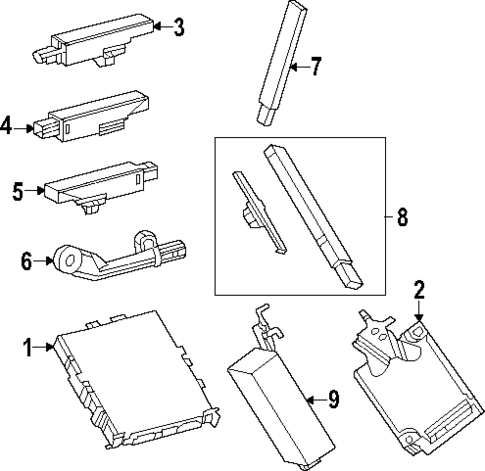 3
7
4
5
8
6
2
1
9