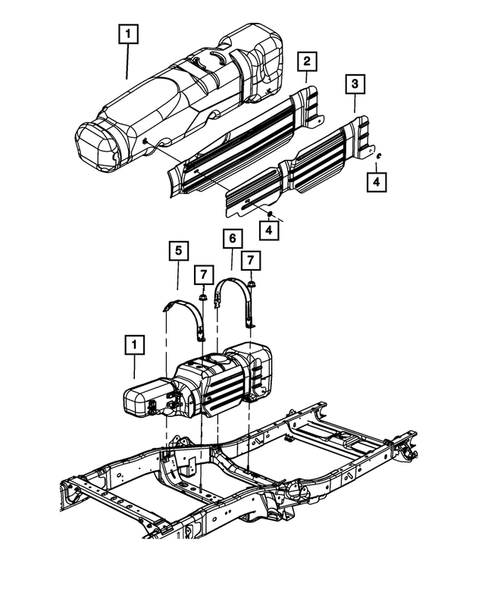 1
2
3
4
4
5
6
7
7
1