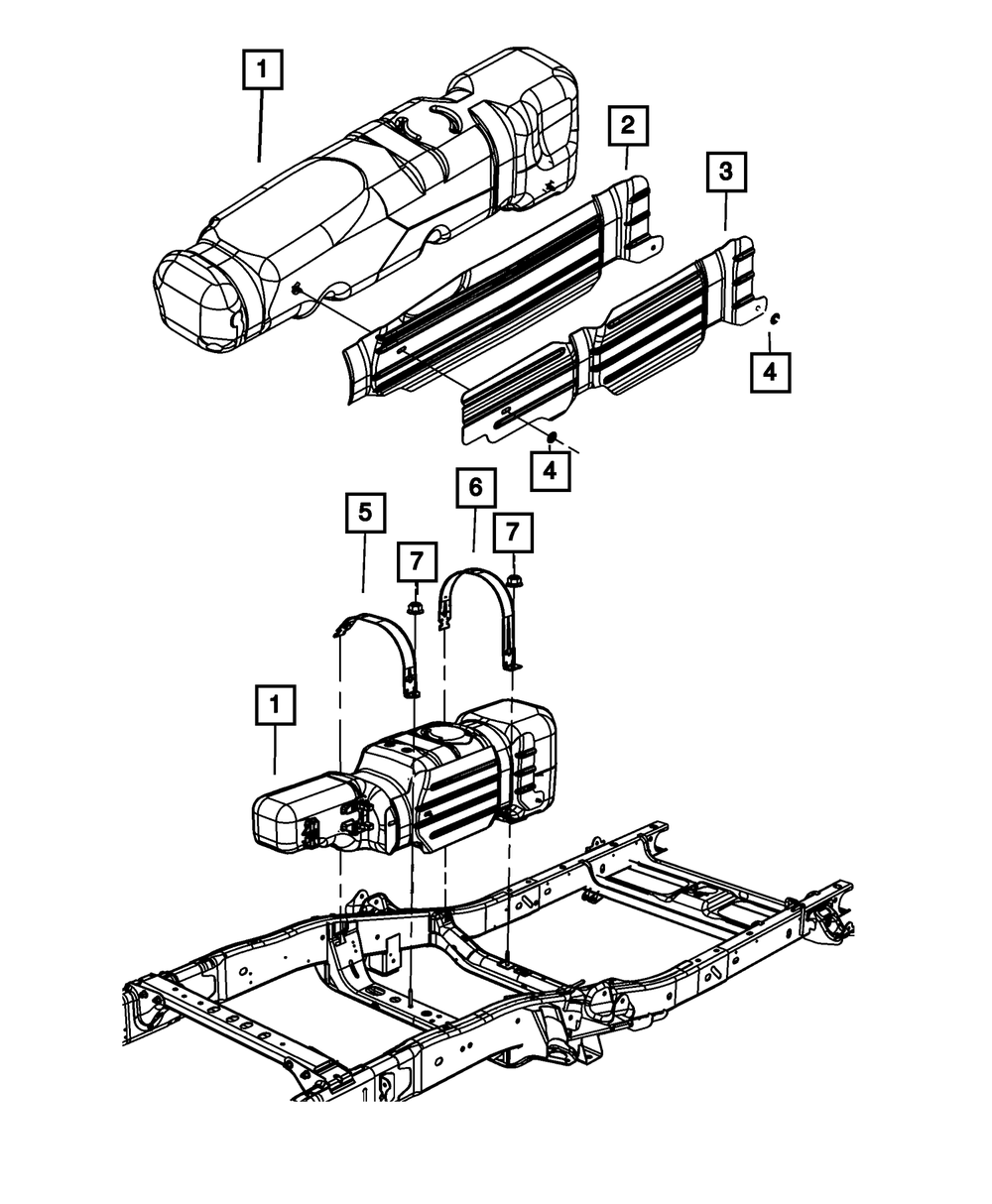 1
2
3
4
4
5
6
7
7
1